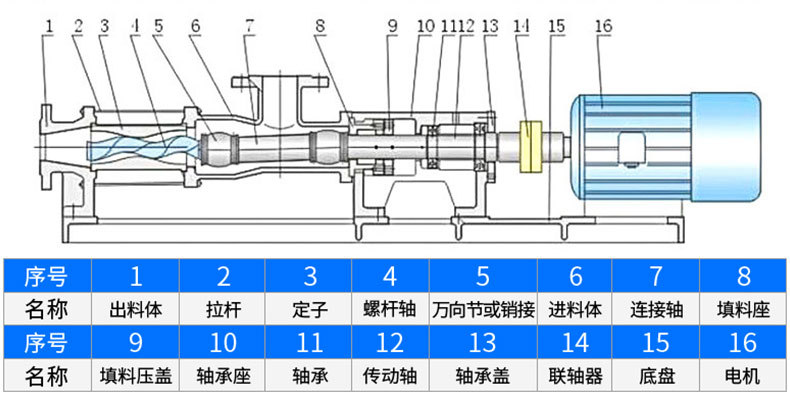 1 2 3 4 5 6 7 8 9 10 11 12 13 14 15 16

| 序号 | 1 | 2 | 3 | 4 | 5 | 6 | 7 | 8 |
|---|---|---|---|---|---|---|---|---|
| 名称 | 出料体 | 拉杆 | 定子 | 螺杆轴 | 万向节或销接 | 进料体 | 连接轴 | 填料座 |
| 序号 | 9 | 10 | 11 | 12 | 13 | 14 | 15 | 16 |
| 名称 | 填料压盖 | 轴承座 | 轴承 | 传动轴 | 轴承盖 | 联轴器 | 底盘 | 电机 |