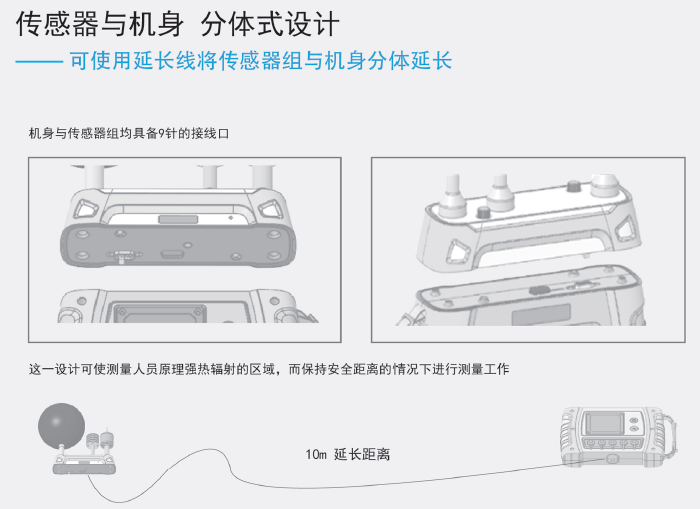 传感器与机身 分体式设计

—— 可使用延长线将传感器组与机身分体延长

机身与传感器组均具备9针的接线口

这一设计可使测量人员原理强热辐射的区域，而保持安全距离的情况下进行测量工作

10m 延长距离