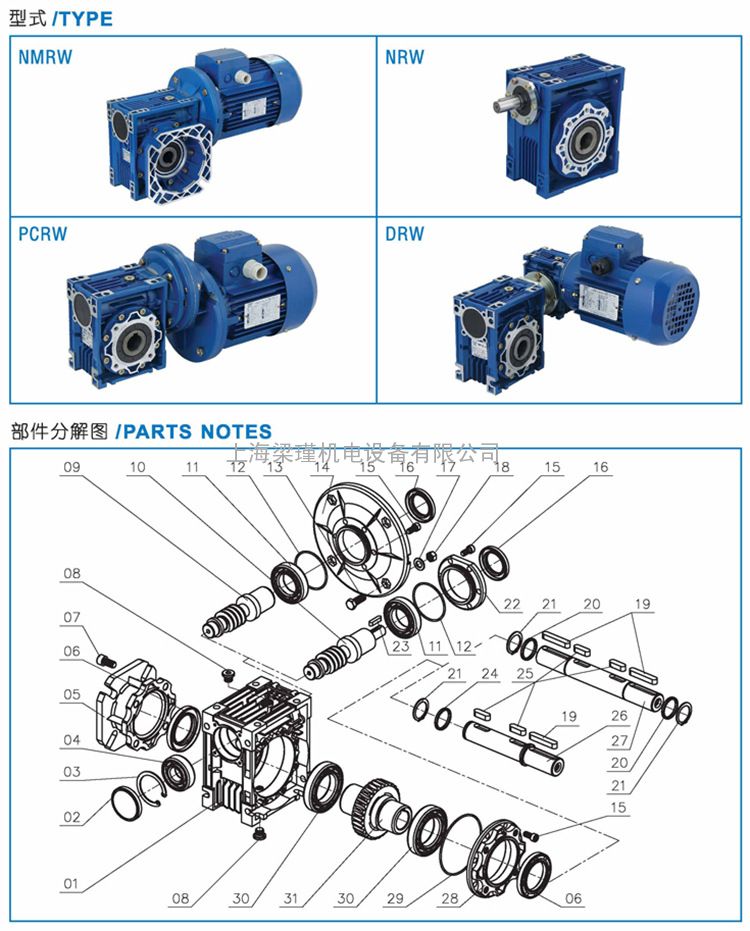 型式 /TYPE

NMRW

NRW

PCRW

DRW

部件分解图 /PARTS NOTES

上海梁瑾机电设备有限公司

09 10 11 12 13 14 15 16 17 18 15 16

08

07

06

05

04

03

02

01

22 21 20 19

23 11 12

21 24 25

19 26

27

20

21

15

08 30 31 30 29 28 06