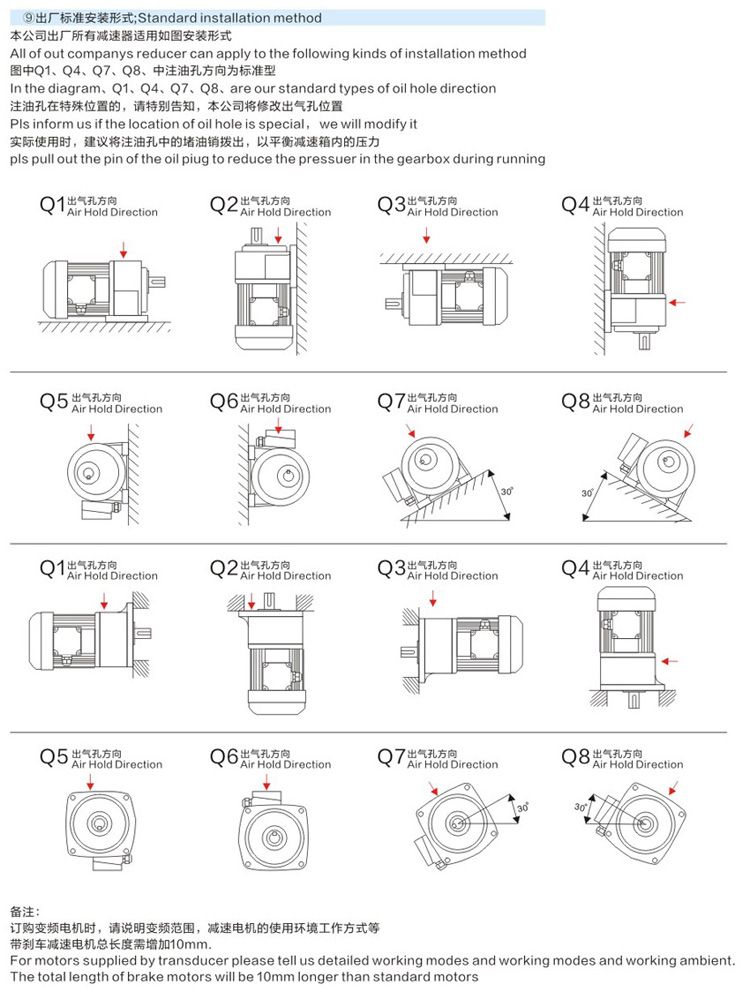 ⑨出厂标准安装形式;Standard installation method
本公司出厂所有减速器适用如图安装形式
All of out companys reducer can apply to the following kinds of installation method
图中Q1、Q4、Q7、Q8、中注油孔方向为标准型
In the diagram、Q1、Q4、Q7、Q8、are our standard types of oil hole direction
注油孔在特殊位置的，请特别告知，本公司将修改出气孔位置
Pls inform us if the location of oil hole is special， we will modify it
实际使用时，建议将注油孔中的堵油销拔出，以平衡减速箱内的压力
pls pull out the pin of the oil piug to reduce the pressuer in the gearbox during running

Q1 出气孔方向 Air Hold Direction
Q2 出气孔方向 Air Hold Direction
Q3 出气孔方向 Air Hold Direction
Q4 出气孔方向 Air Hold Direction

Q5 出气孔方向 Air Hold Direction
Q6 出气孔方向 Air Hold Direction
Q7 出气孔方向 Air Hold Direction
30°
Q8 出气孔方向 Air Hold Direction
30°

Q1 出气孔方向 Air Hold Direction
Q2 出气孔方向 Air Hold Direction
Q3 出气孔方向 Air Hold Direction
Q4 出气孔方向 Air Hold Direction

Q5 出气孔方向 Air Hold Direction
Q6 出气孔方向 Air Hold Direction
Q7 出气孔方向 Air Hold Direction
30°
Q8 出气孔方向 Air Hold Direction
30°

备注:
订购变频电机时，请说明变频范围，减速电机的使用环境工作方式等
带刹车减速电机总长度需增加10mm.
For motors supplied by transducer please tell us detailed working modes and working modes and working ambient.
The total length of brake motors will be 10mm longer than standard motors