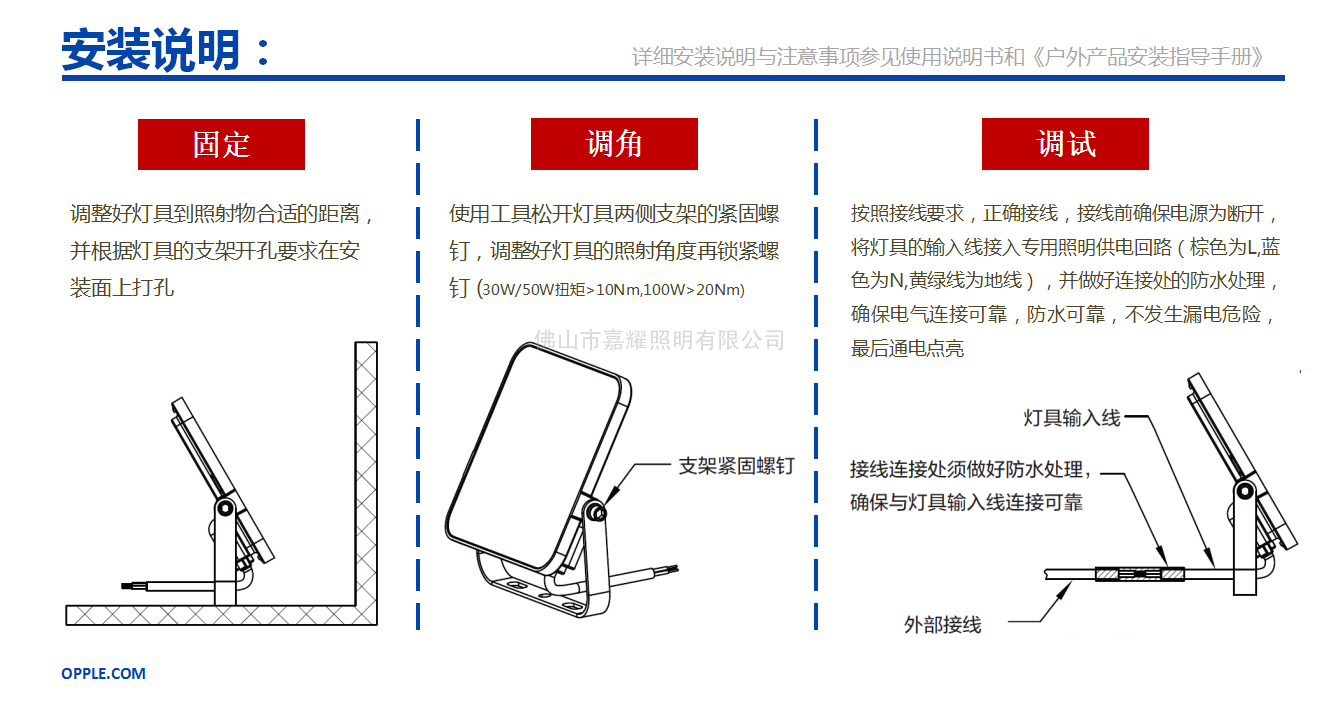 安装说明：

详细安装说明与注意事项参见使用说明书和《户外产品安装指导手册》

固定

调整好灯具到照射物合适的距离，并根据灯具的支架开孔要求在安装面上打孔

调角

使用工具松开灯具两侧支架的紧固螺钉，调整好灯具的照射角度再锁紧螺钉 (30W/50W扭矩>10Nm,100W>20Nm)

佛山市嘉耀照明有限公司

支架紧固螺钉

调试

按照接线要求，正确接线，接线前确保电源为断开，将灯具的输入线接入专用照明供电回路（棕色为L,蓝色为N,黄绿线为地线），并做好连接处的防水处理，确保电气连接可靠，防水可靠，不发生漏电危险，最后通电点亮

灯具输入线

接线连接处须做好防水处理，确保与灯具输入线连接可靠

外部接线

OPPLE.COM