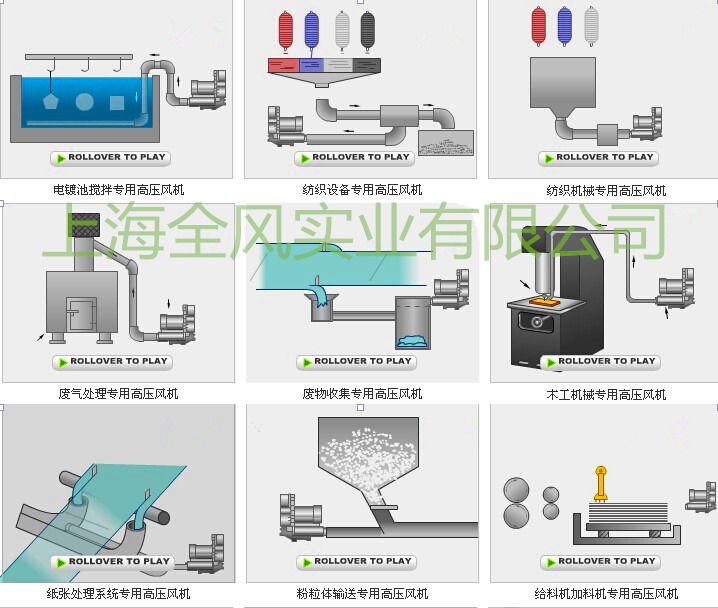 ROLLOVER TO PLAY
电镀池搅拌专用高压风机

ROLLOVER TO PLAY
纺织设备专用高压风机

ROLLOVER TO PLAY
纺织机械专用高压风机

上海全风实业有限公司

ROLLOVER TO PLAY
废气处理专用高压风机

ROLLOVER TO PLAY
废物收集专用高压风机

ROLLOVER TO PLAY
木工机械专用高压风机

ROLLOVER TO PLAY
纸张处理系统专用高压风机

ROLLOVER TO PLAY
粉粒体输送专用高压风机

ROLLOVER TO PLAY
给料机加料机专用高压风机