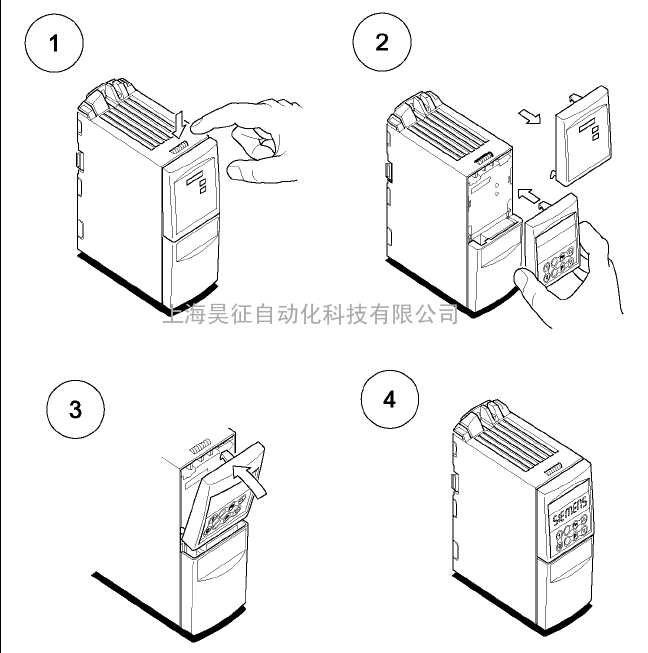 1

2

上海昊征自动化科技有限公司

3

4

SIEMENS