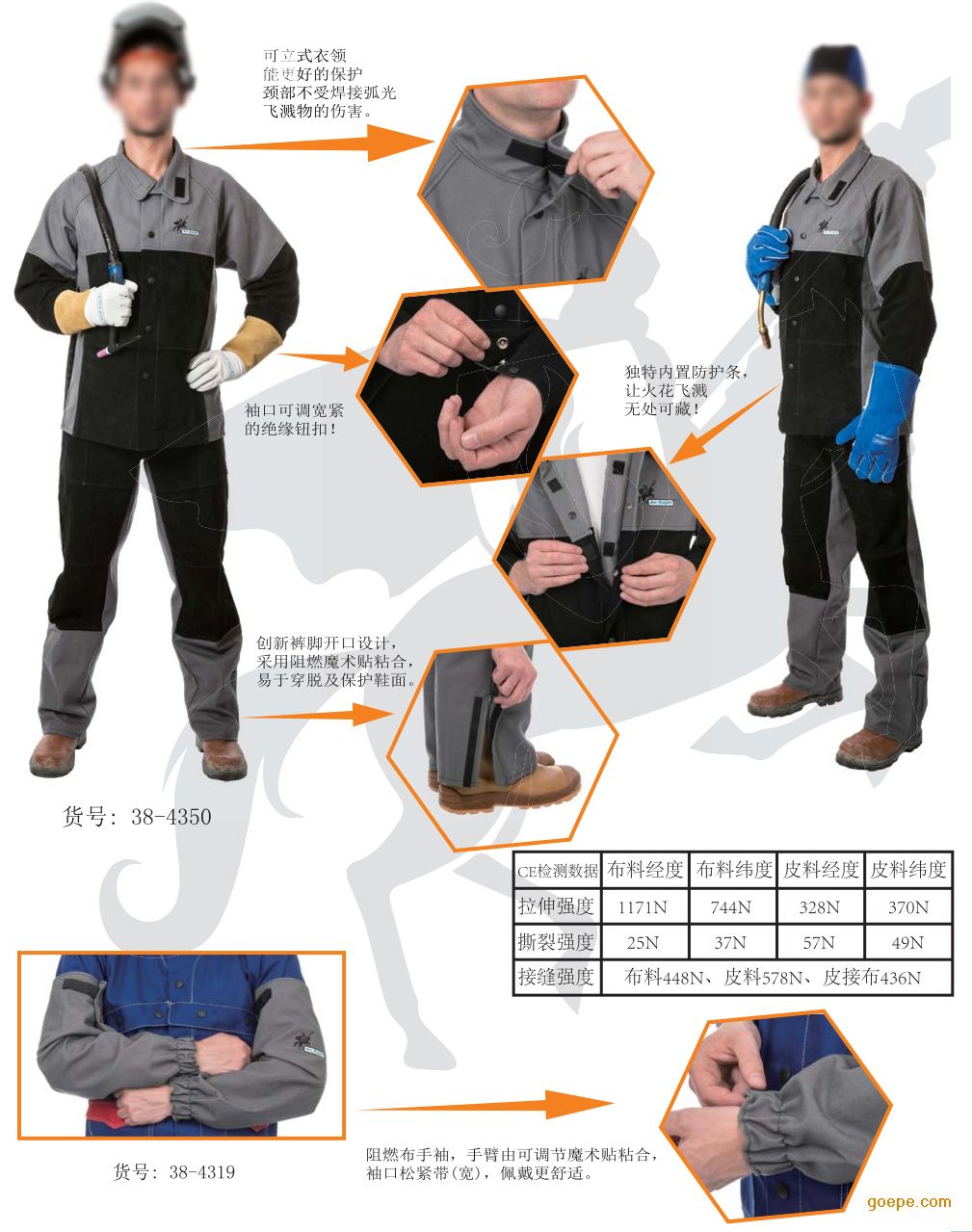 可立式衣领
能更好的保护
颈部不受焊接弧光
飞溅物的伤害。

袖口可调宽紧
的绝缘钮扣！

独特内置防护条，
让火花飞溅
无处可藏！

创新裤脚开口设计，
采用阻燃魔术贴粘合，
易于穿脱及保护鞋面。

货号：38-4350

| CE检测数据 | 布料经度 | 布料纬度 | 皮料经度 | 皮料纬度 |
|---|---|---|---|---|
| 拉伸强度 | 1171N | 744N | 328N | 370N |
| 撕裂强度 | 25N | 37N | 57N | 49N |
| 接缝强度 | 布料448N、皮料578N、皮接布436N | | | |

货号：38-4319

阻燃布手袖，手臂由可调节魔术贴粘合，
袖口松紧带(宽)，佩戴更舒适。

goepe.com