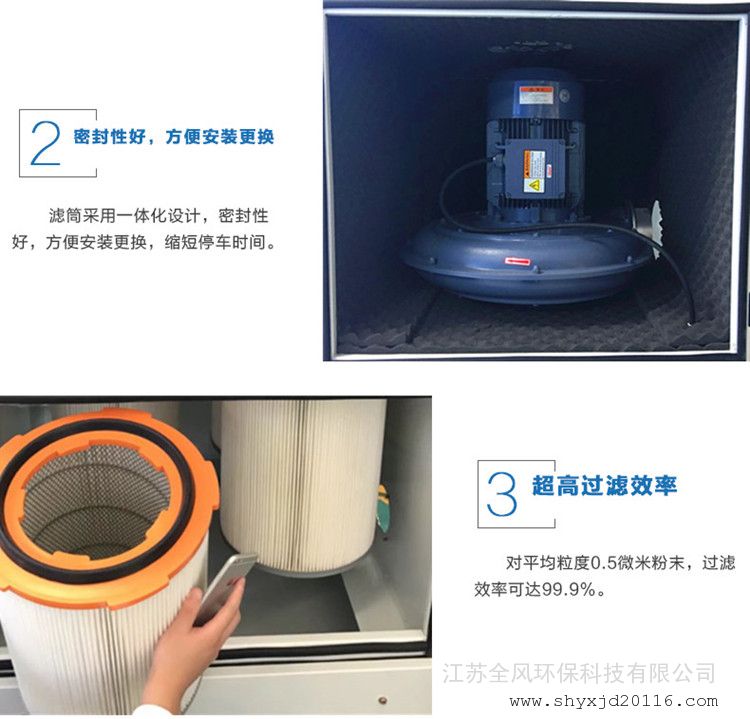 2 密封性好，方便安装更换

滤筒采用一体化设计，密封性好，方便安装更换，缩短停车时间。

3 超高过滤效率

对平均粒度0.5微米粉末，过滤效率可达99.9%。

江苏全风环保科技有限公司
www.shyxjd20116.com