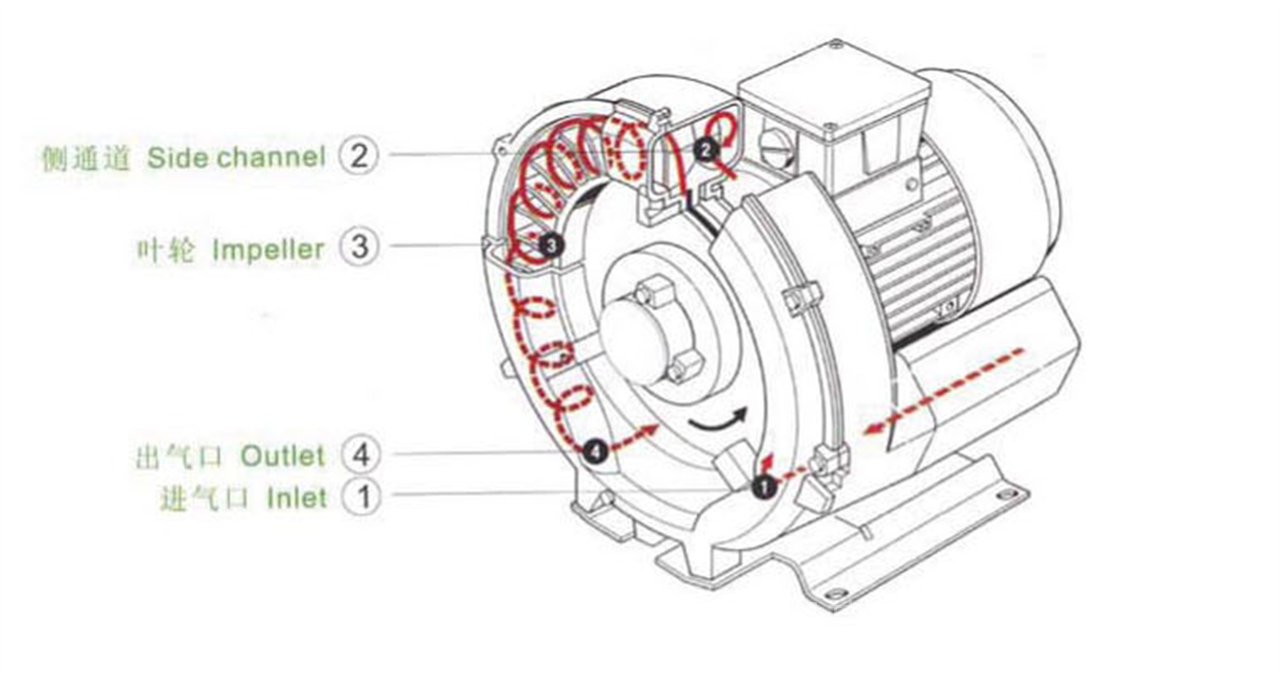 侧通道 Side channel ②

叶轮 Impeller ③

出气口 Outlet ④

进气口 Inlet ①

2

3

4

1