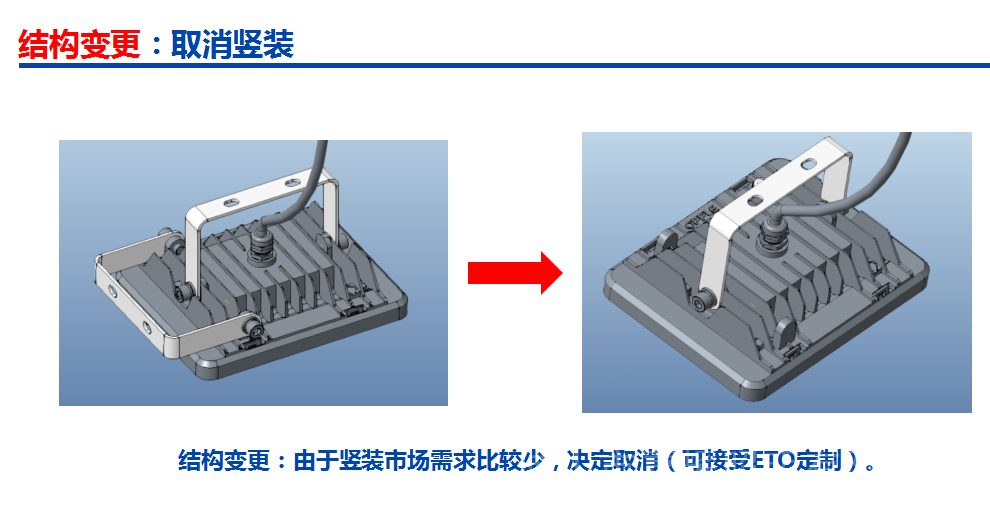 结构变更：取消竖装

结构变更：由于竖装市场需求比较少，决定取消（可接受ETO定制）。