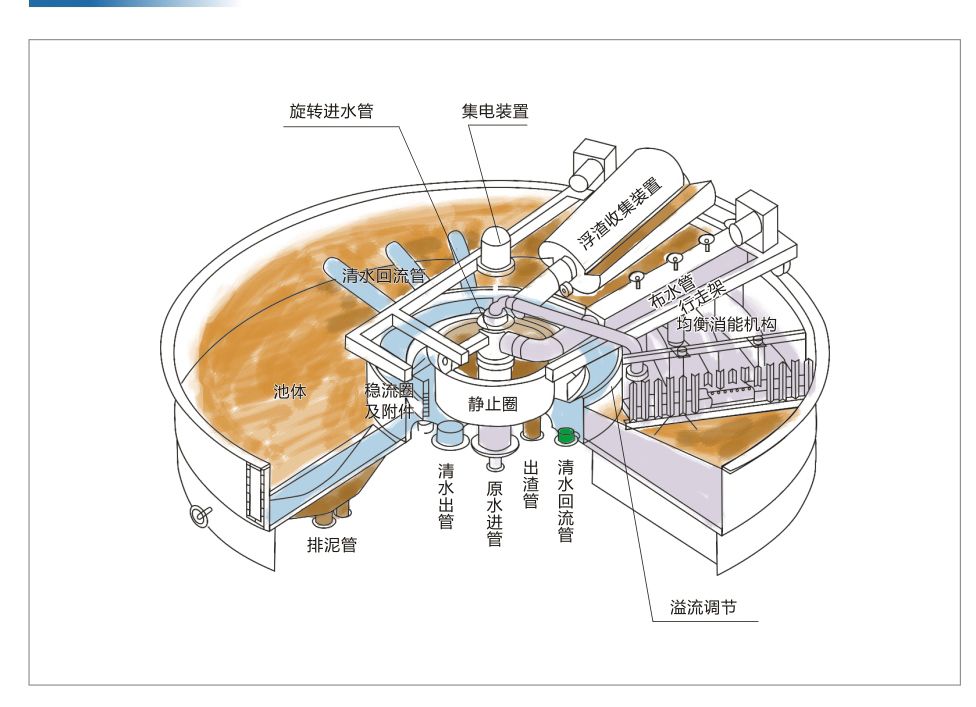 旋转进水管

集电装置

浮渣收集装置

清水回流管

布水管

行走架

均衡消能机构

池体

稳流圈及附件

静止圈

清水出管

原水进管

出渣管

清水回流管

排泥管

溢流调节