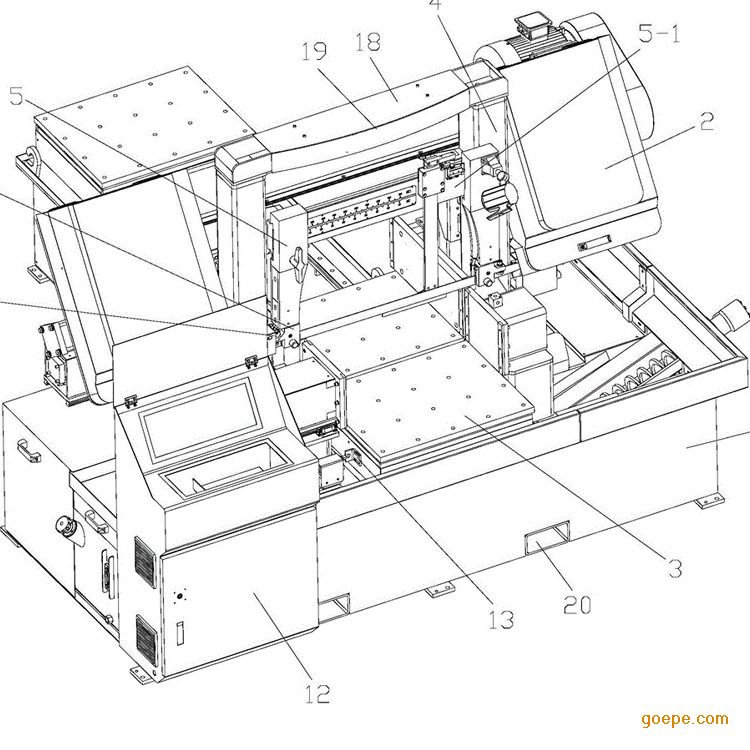 4
5-1
19
18
5
2
3
20
13
12
goepe.com