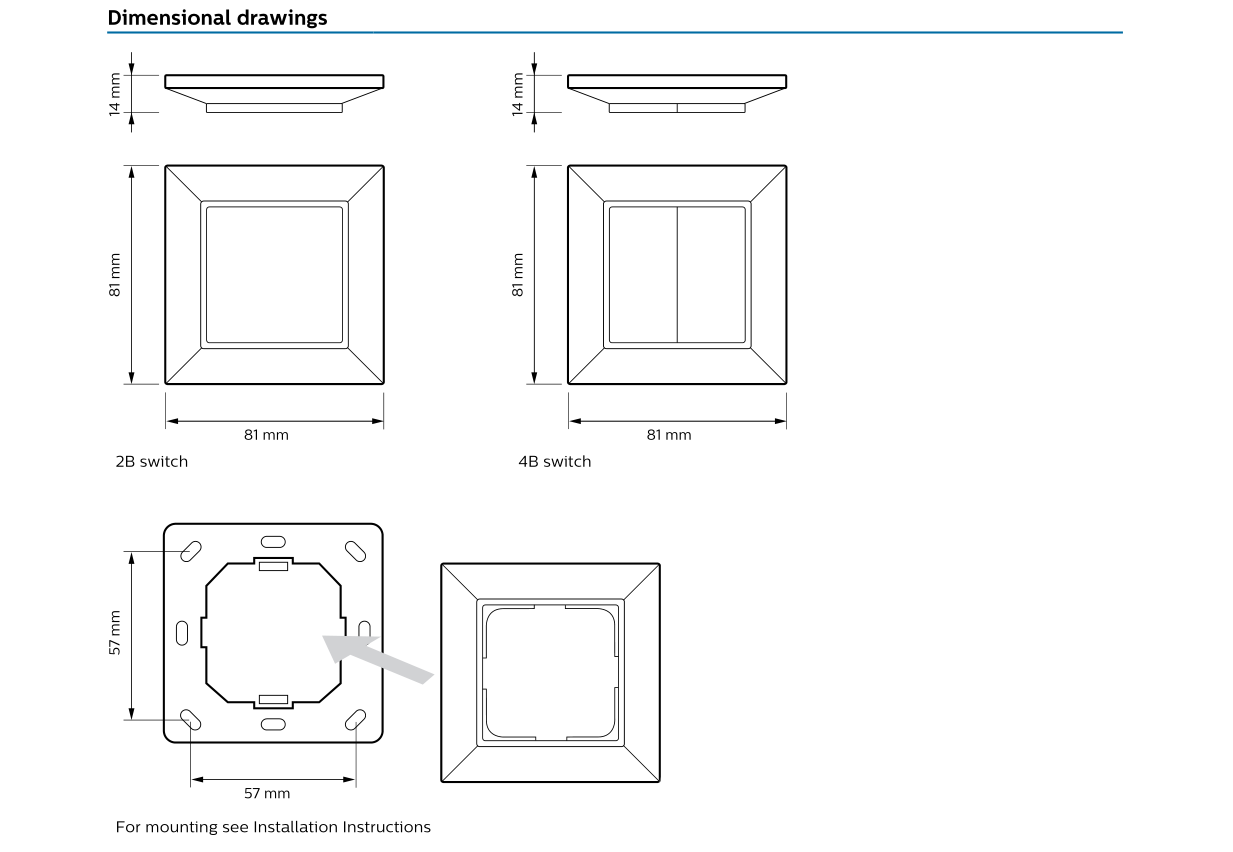 Dimensional drawings

14 mm

81 mm

81 mm

2B switch

14 mm

81 mm

81 mm

4B switch

57 mm

57 mm

For mounting see Installation Instructions