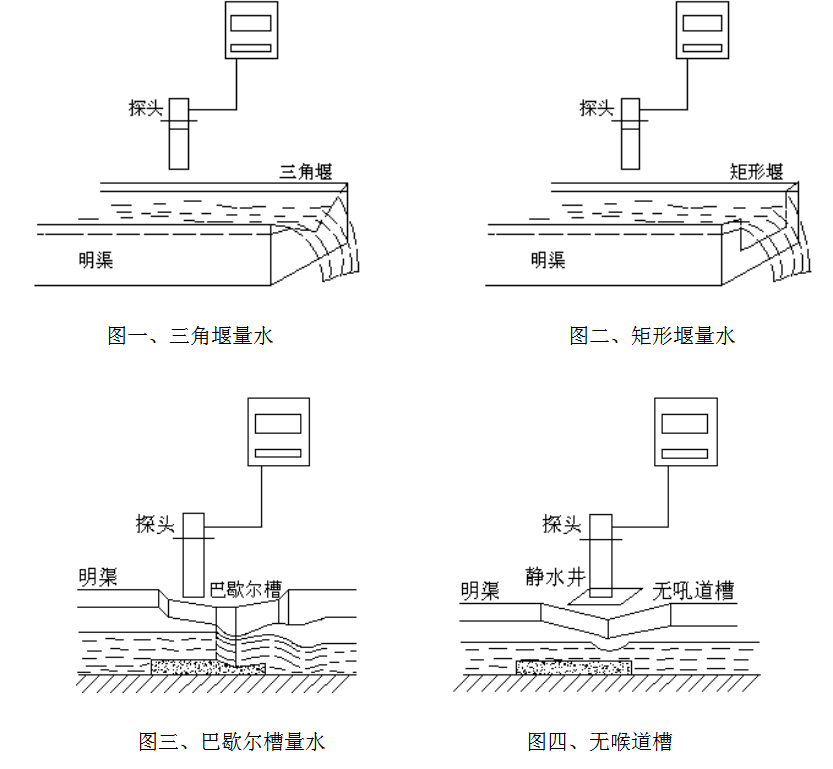 探头

三角堰

明渠

图一、三角堰量水

探头

矩形堰

明渠

图二、矩形堰量水

探头

明渠

巴歇尔槽

图三、巴歇尔槽量水

探头

静水井

明渠

无吼道槽

图四、无喉道槽