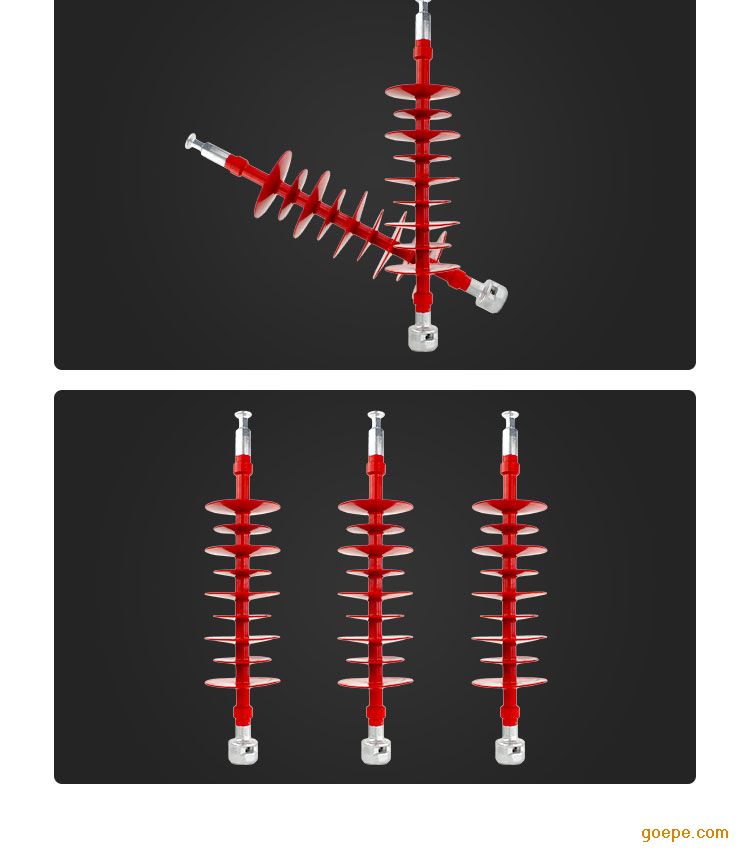 goepe.com