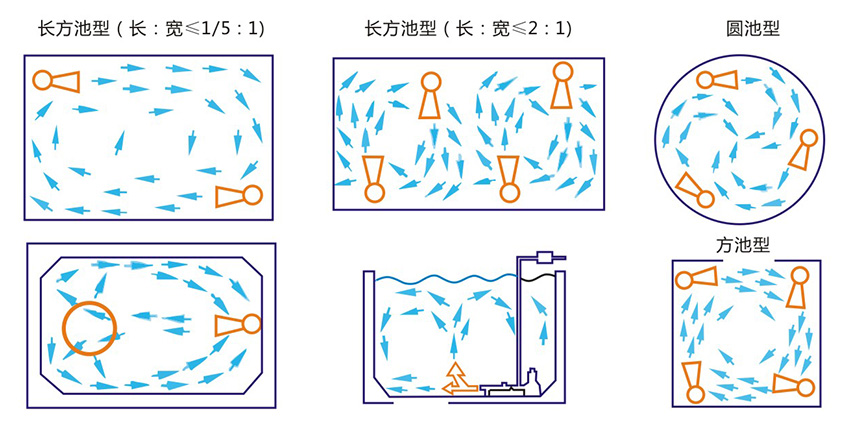 长方池型（长：宽≤1/5：1）

长方池型（长：宽≤2：1）

圆池型

方池型