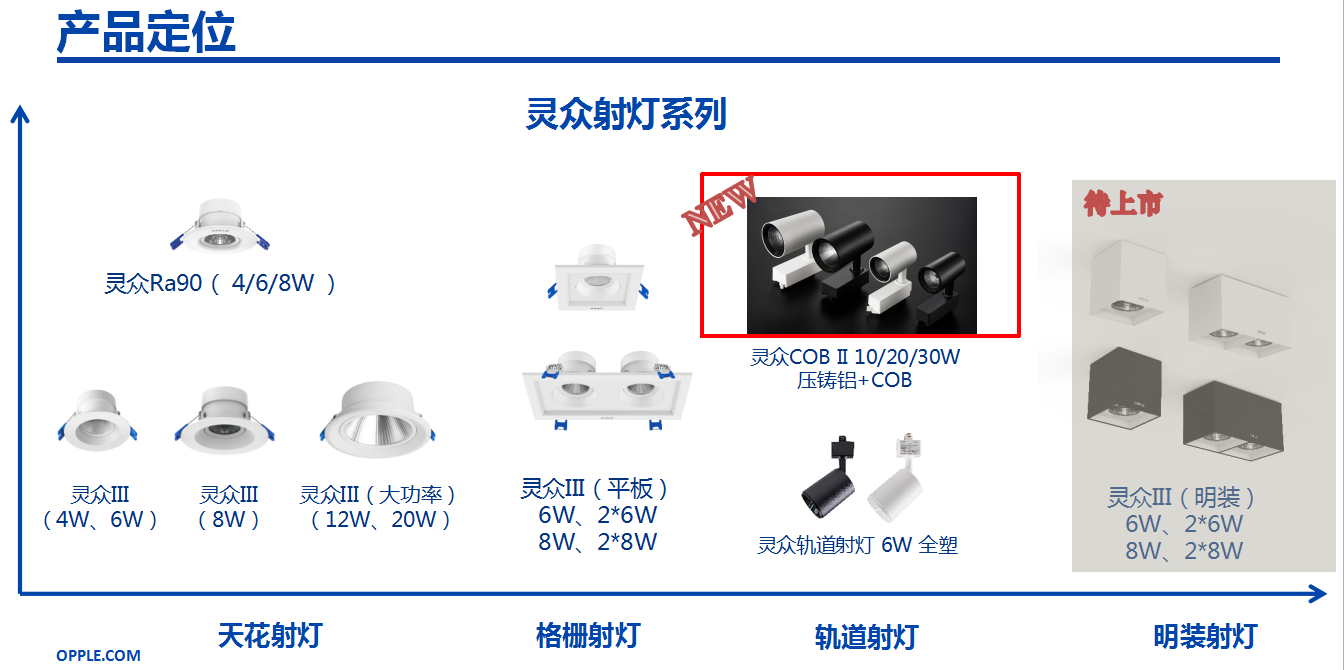 产品定位

灵众射灯系列

灵众Ra90（ 4/6/8W ）

灵众III
（4W、6W）

灵众III
（8W）

灵众III（大功率）
（12W、20W）

灵众III（平板）
6W、2*6W
8W、2*8W

NEW

灵众COB II 10/20/30W
压铸铝+COB

灵众轨道射灯 6W 全塑

待上市

灵众III（明装）
6W、2*6W
8W、2*8W

天花射灯

格栅射灯

轨道射灯

明装射灯

OPPLE.COM