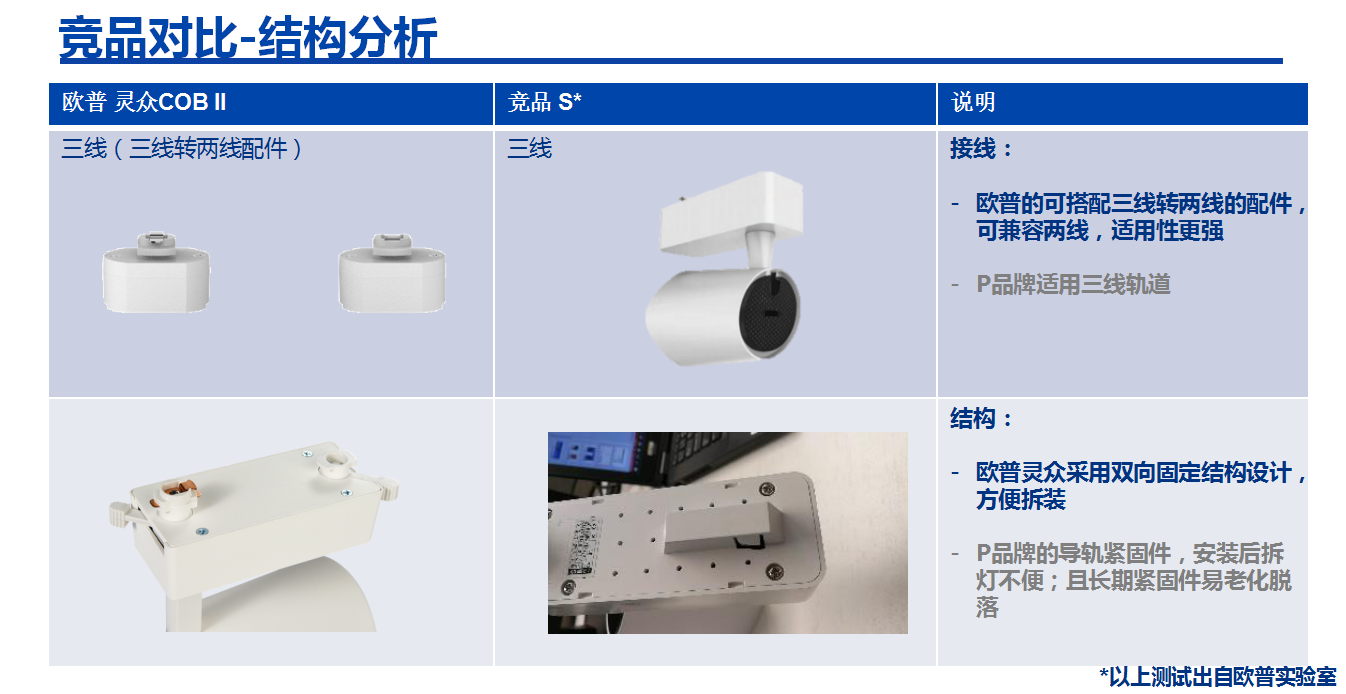 竞品对比-结构分析

| 欧普 灵众COB II | 竞品 S* | 说明 |
|---|---|---|
| 三线（三线转两线配件） | 三线 | 接线：<br>- 欧普的可搭配三线转两线的配件，可兼容两线，适用性更强<br>- P品牌适用三线轨道 |
| | | 结构：<br>- 欧普灵众采用双向固定结构设计，方便拆装<br>- P品牌的导轨紧固件，安装后拆灯不便；且长期紧固件易老化脱落 |

*以上测试出自欧普实验室