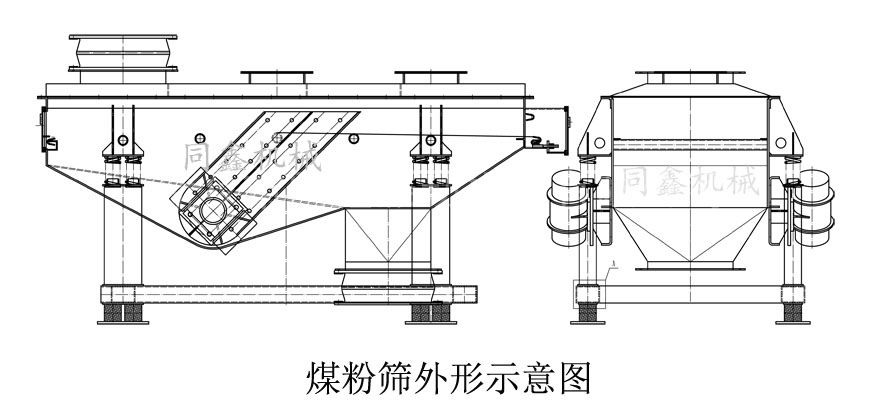 同鑫机械
同鑫机械
1
煤粉筛外形示意图