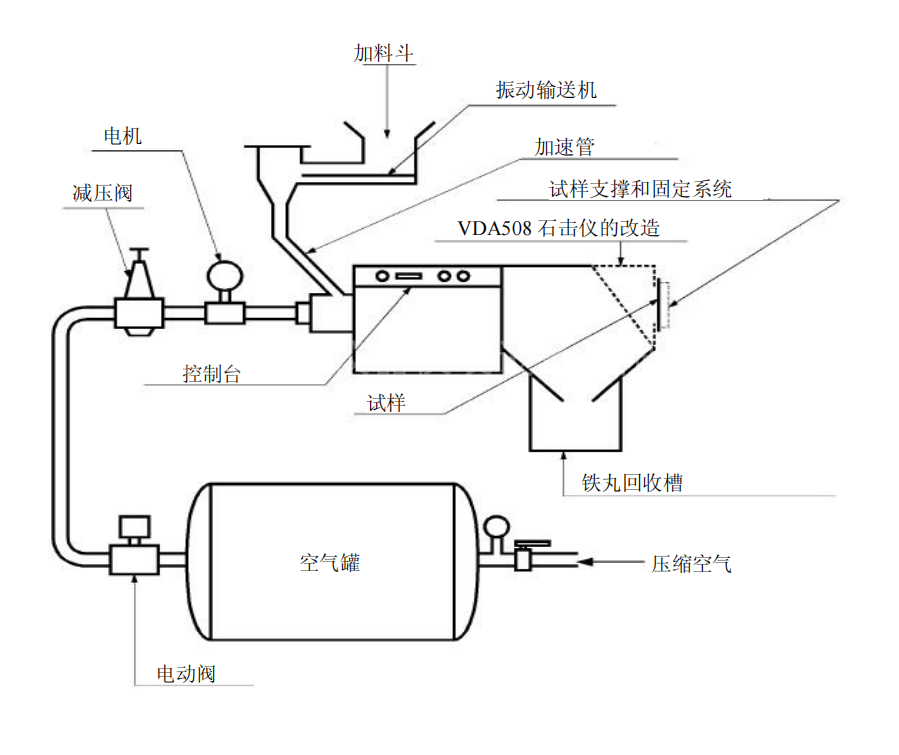 加料斗
振动输送机
电机
加速管
减压阀
试样支撑和固定系统
VDA508 石击仪的改造
控制台
试样
铁丸回收槽
空气罐
压缩空气
电动阀