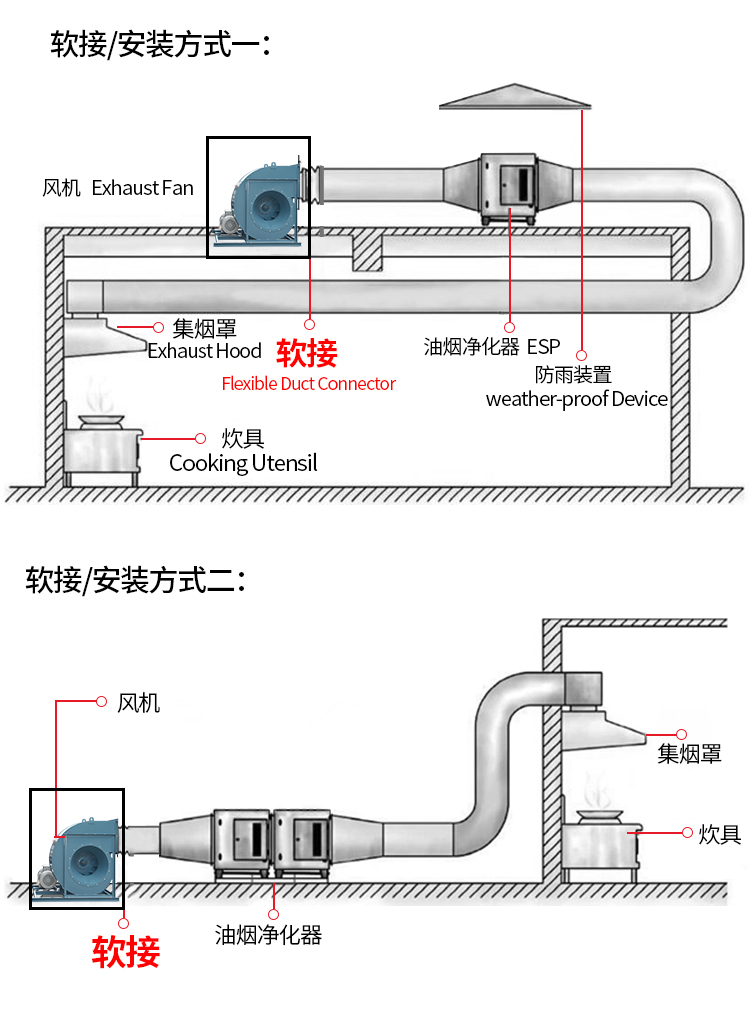 软接/安装方式一:

风机 Exhaust Fan

集烟罩
Exhaust Hood

软接
Flexible Duct Connector

油烟净化器 ESP

防雨装置
weather-proof Device

炊具
Cooking Utensil

软接/安装方式二:

风机

集烟罩

炊具

油烟净化器

软接