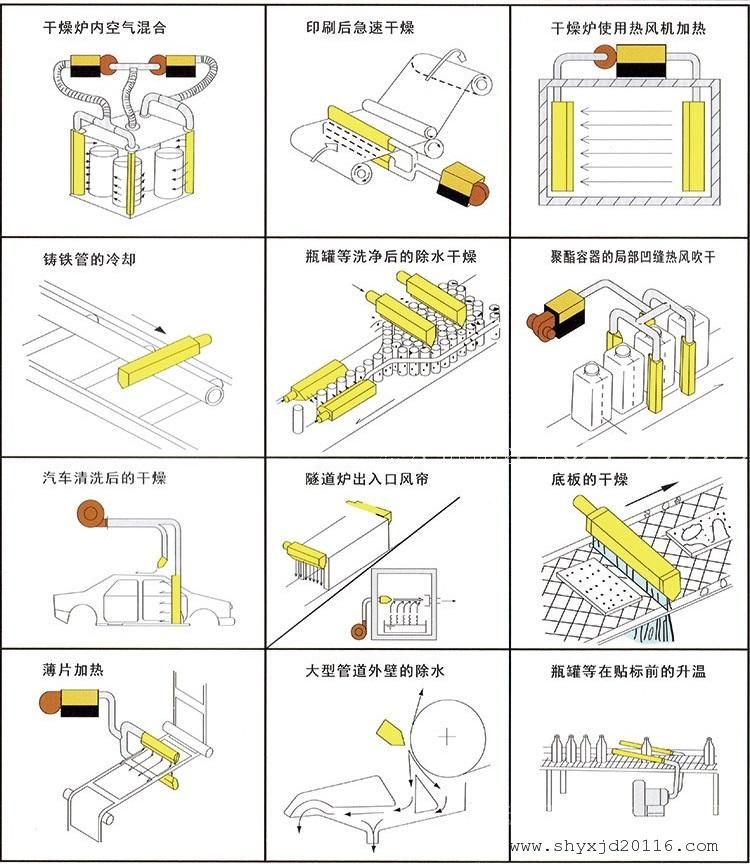 干燥炉内空气混合

印刷后急速干燥

干燥炉使用热风机加热

铸铁管的冷却

瓶罐等洗净后的除水干燥

聚酯容器的局部凹缝热风吹干

汽车清洗后的干燥

隧道炉出入口风帘

底板的干燥

薄片加热

大型管道外壁的除水

瓶罐等在贴标前的升温

www.shyxjd20116.com