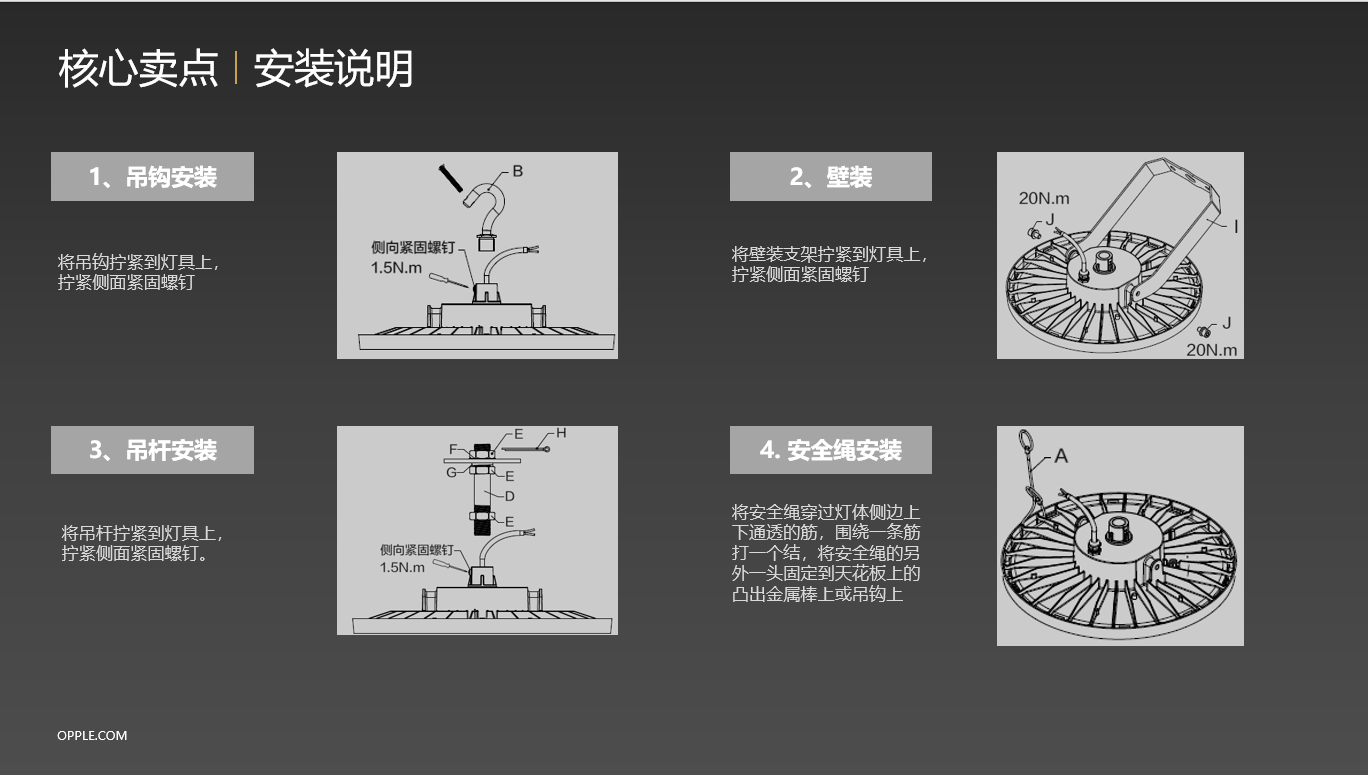 核心卖点 | 安装说明

1、吊钩安装

将吊钩拧紧到灯具上，拧紧侧面紧固螺钉

B
侧向紧固螺钉
1.5N.m

2、壁装

将壁装支架拧紧到灯具上，拧紧侧面紧固螺钉

20N.m
J
I
J
20N.m

3、吊杆安装

将吊杆拧紧到灯具上，拧紧侧面紧固螺钉。

F
E
H
G
E
D
E
侧向紧固螺钉
1.5N.m

4. 安全绳安装

将安全绳穿过灯体侧边上下通透的筋，围绕一条筋打一个结，将安全绳的另外一头固定到天花板上的凸出金属棒上或吊钩上

A

OPPLE.COM