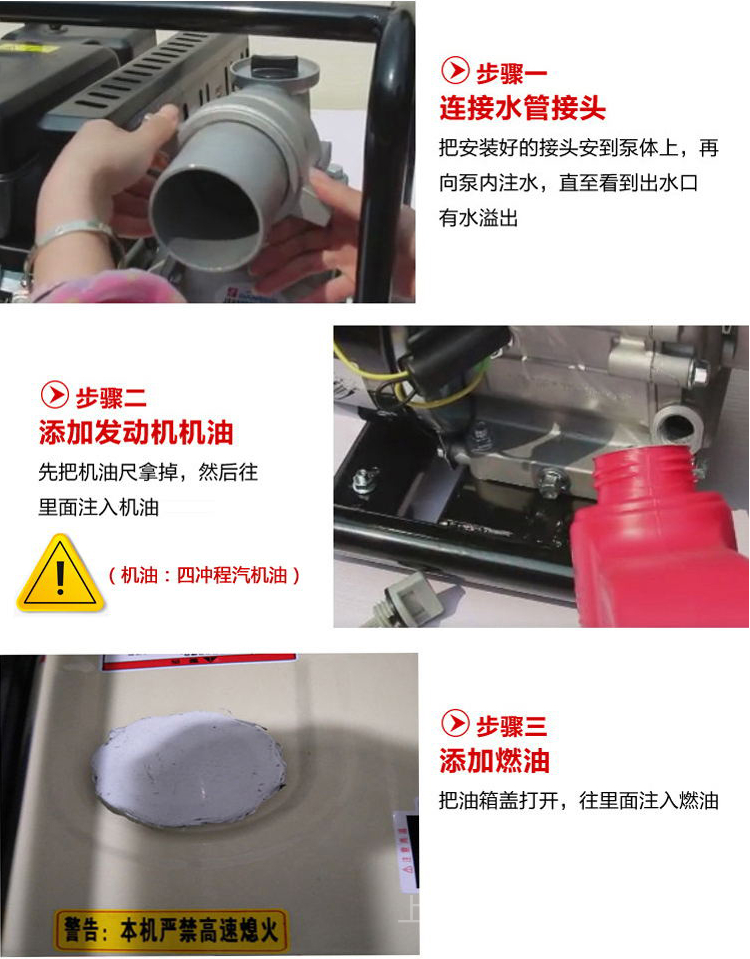 步骤一
连接水管接头
把安装好的接头安到泵体上，再向泵内注水，直至看到出水口有水溢出

步骤二
添加发动机机油
先把机油尺拿掉，然后往里面注入机油

（机油：四冲程汽机油）

步骤三
添加燃油
把油箱盖打开，往里面注入燃油

警告：本机严禁高速熄火