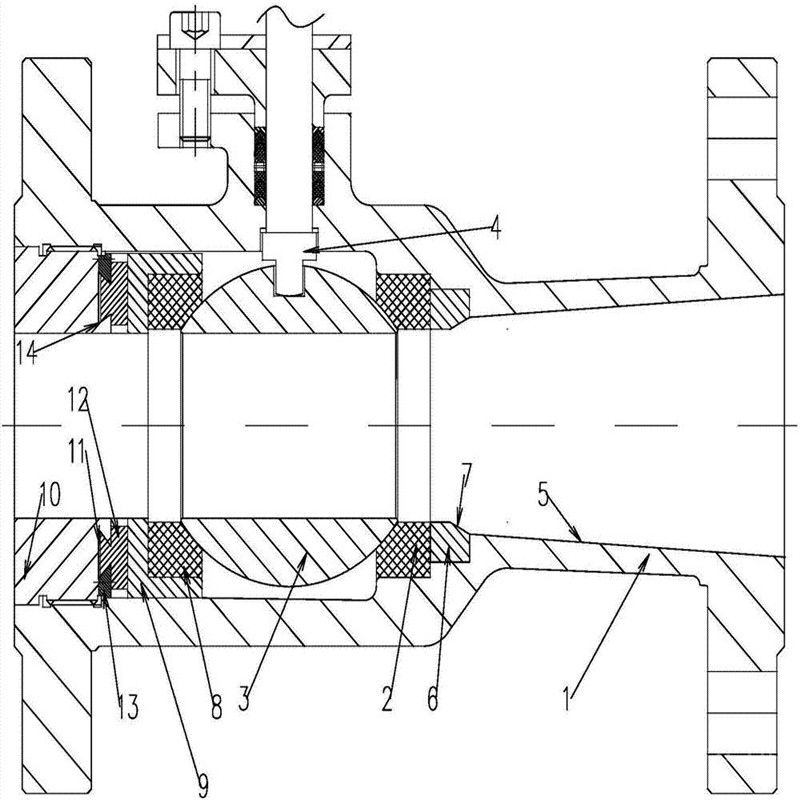 4
14
12
11
10
7
5
13
8
3
2
6
1
9