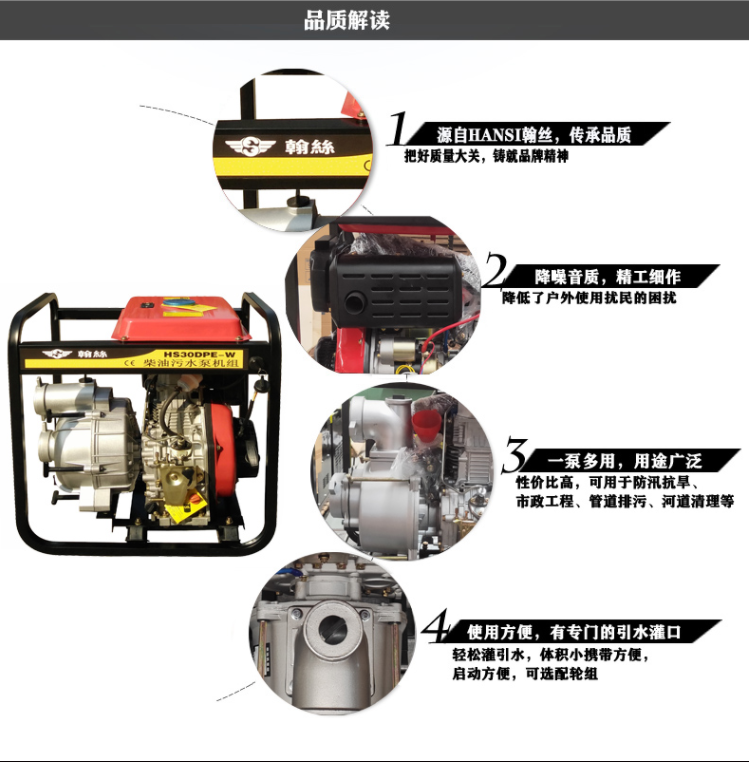 品质解读

翰絲

1 源自HANSI翰丝，传承品质
把好质量大关，铸就品牌精神

2 降噪音质，精工细作
降低了户外使用扰民的困扰

翰絲
HS30DPE-W
CE 柴油污水泵机组

3 一泵多用，用途广泛
性价比高，可用于防汛抗旱、市政工程、管道排污、河道清理等

4 使用方便，有专门的引水灌口
轻松灌引水，体积小携带方便，启动方便，可选配轮组