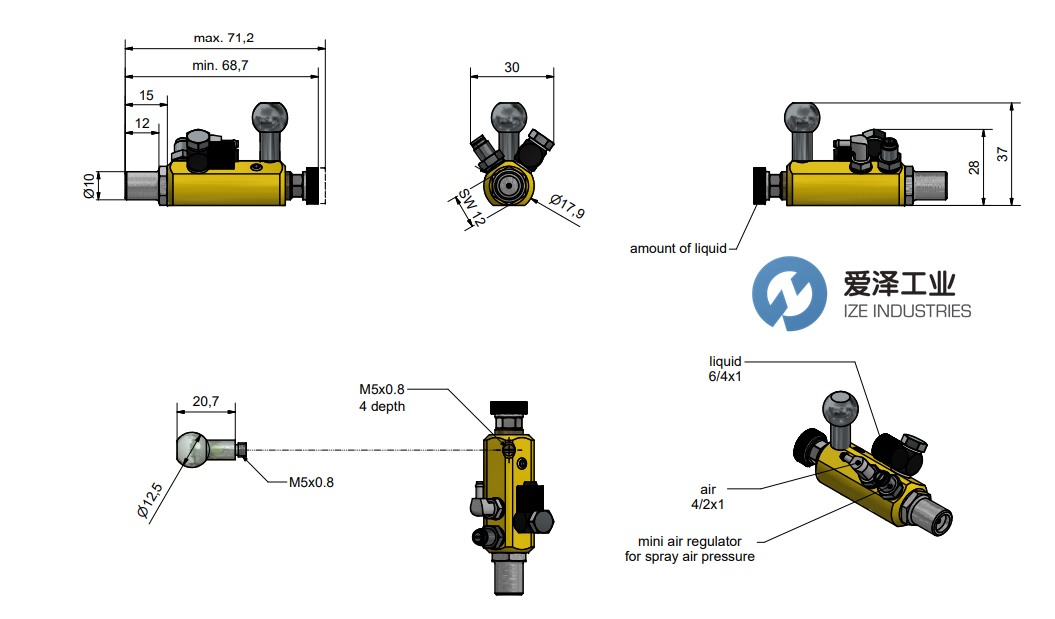 max. 71,2
min. 68,7
15
12
Ø10

30
SW 12
Ø17,9

28
37
amount of liquid

爱泽工业
IZE INDUSTRIES

20,7
Ø12,5
M5x0.8

M5x0.8
4 depth

liquid
6/4x1
air
4/2x1
mini air regulator
for spray air pressure