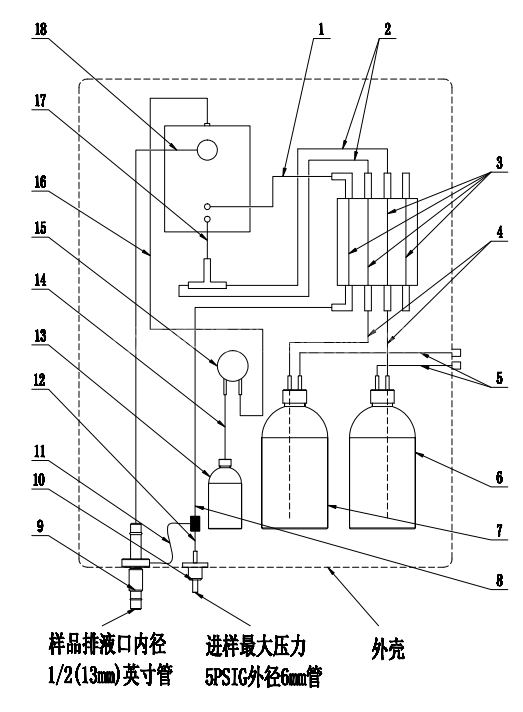 18
17
16
15
14
13
12
11
10
9
1
2
3
4
5
6
7
8

样品排液口内径 1/2(13mm)英寸管

进样最大压力 5PSIG外径6mm管

外壳