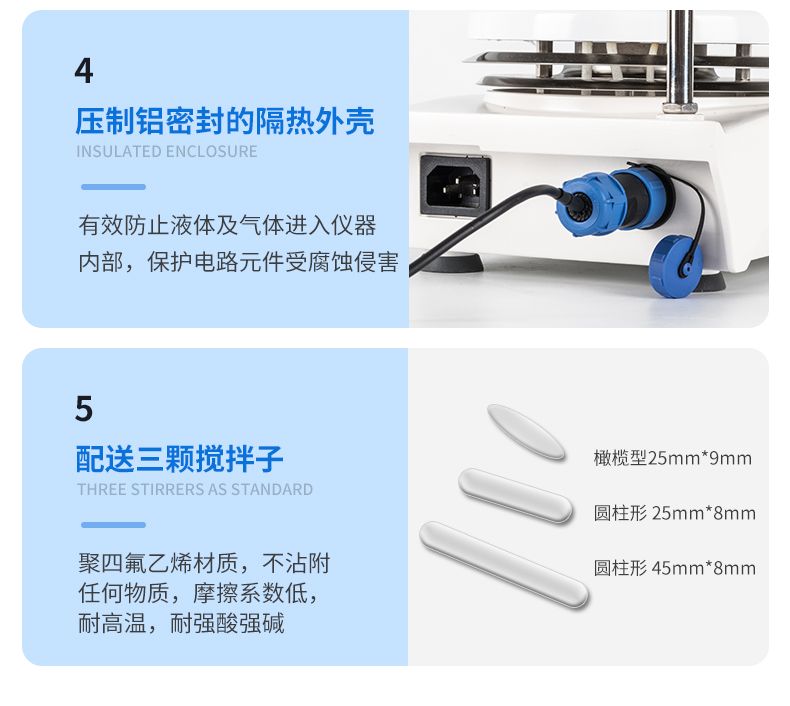 4

压制铝密封的隔热外壳

INSULATED ENCLOSURE

有效防止液体及气体进入仪器内部，保护电路元件受腐蚀侵害

5

配送三颗搅拌子

THREE STIRRERS AS STANDARD

聚四氟乙烯材质，不沾附任何物质，摩擦系数低，耐高温，耐强酸强碱

橄榄型25mm*9mm

圆柱形 25mm*8mm

圆柱形 45mm*8mm