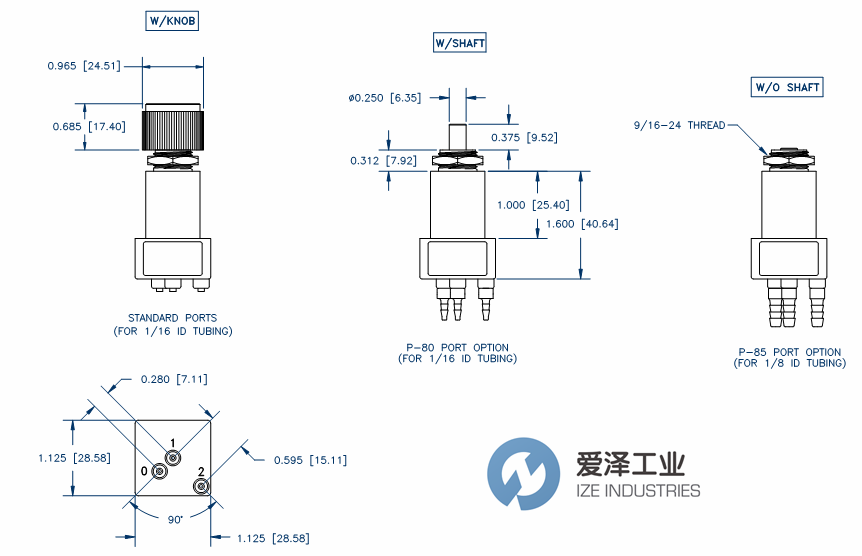 W/KNOB

0.965 [24.51]

0.685 [17.40]

STANDARD PORTS
(FOR 1/16 ID TUBING)

W/SHAFT

ø0.250 [6.35]

0.375 [9.52]

0.312 [7.92]

1.000 [25.40]

1.600 [40.64]

P-80 PORT OPTION
(FOR 1/16 ID TUBING)

W/O SHAFT

9/16-24 THREAD

P-85 PORT OPTION
(FOR 1/8 ID TUBING)

0.280 [7.11]

1.125 [28.58]

1

0

2

0.595 [15.11]

90°

1.125 [28.58]

爱泽工业
IZE INDUSTRIES