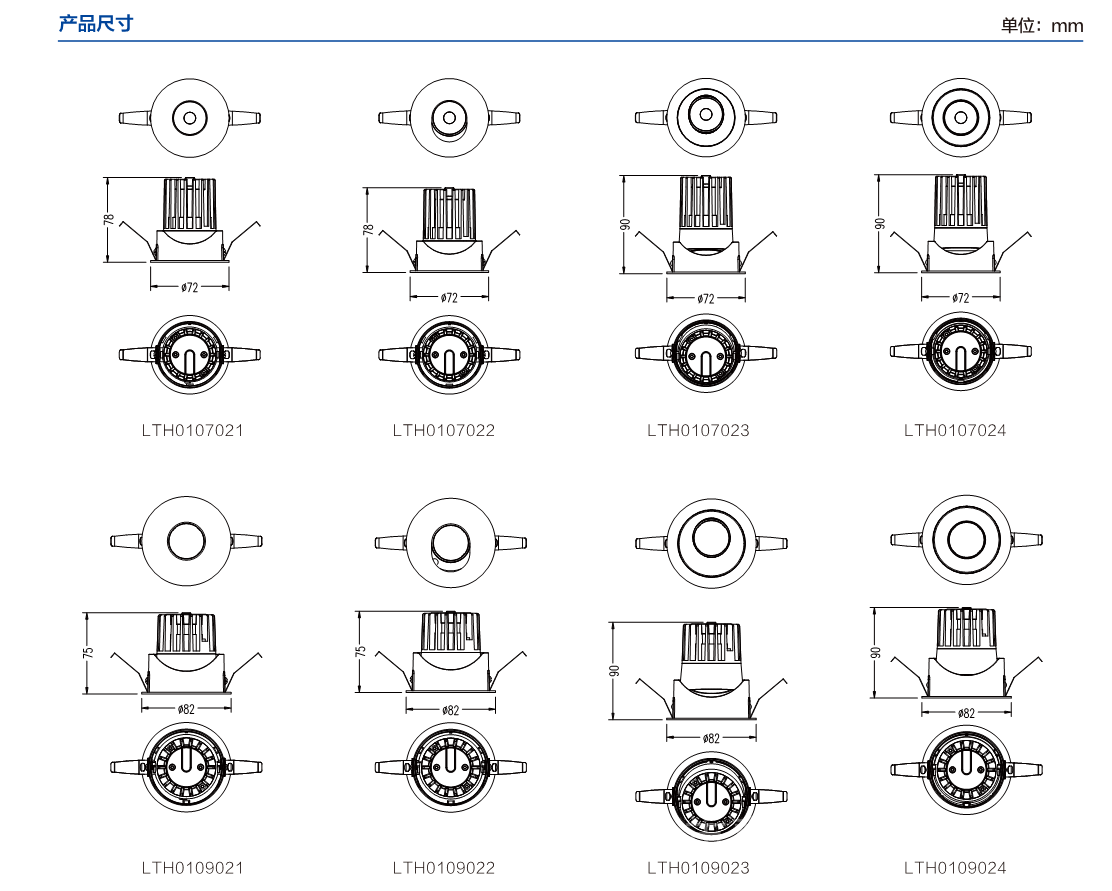 产品尺寸

单位：mm

78

ø72

LTH0107021

78

ø72

LTH0107022

90

ø72

LTH0107023

90

ø72

LTH0107024

75

ø82

LTH0109021

75

ø82

LTH0109022

90

ø82

LTH0109023

90

ø82

LTH0109024