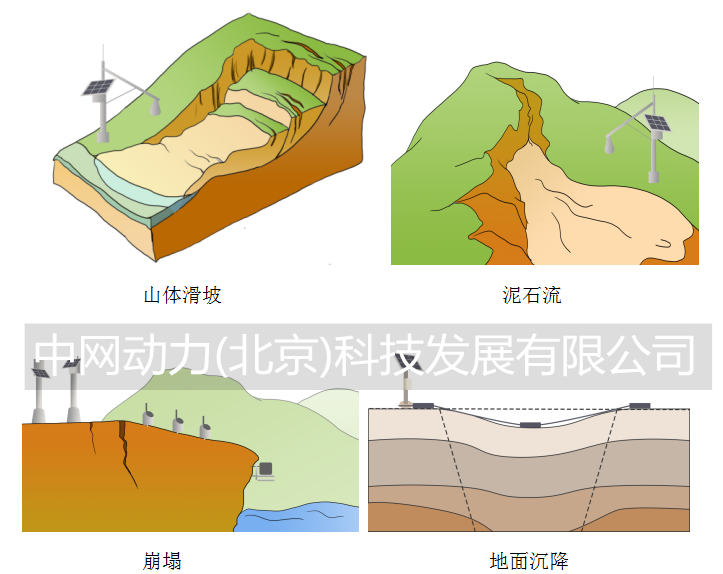 山体滑坡

泥石流

中网动力(北京)科技发展有限公司

崩塌

地面沉降