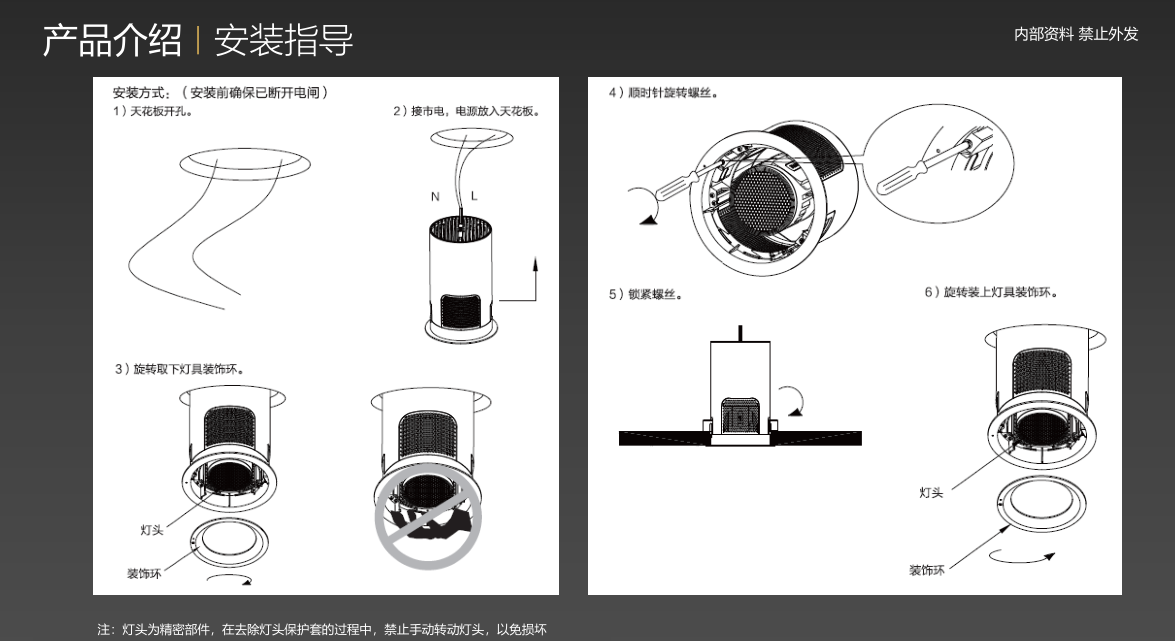 产品介绍 | 安装指导

内部资料 禁止外发

安装方式：（安装前确保已断开电闸）
1）天花板开孔。

2）接市电，电源放入天花板。

N L

3）旋转取下灯具装饰环。

灯头

装饰环

4）顺时针旋转螺丝。

5）锁紧螺丝。

6）旋转装上灯具装饰环。

灯头

装饰环

注：灯头为精密部件，在去除灯头保护套的过程中，禁止手动转动灯头，以免损坏