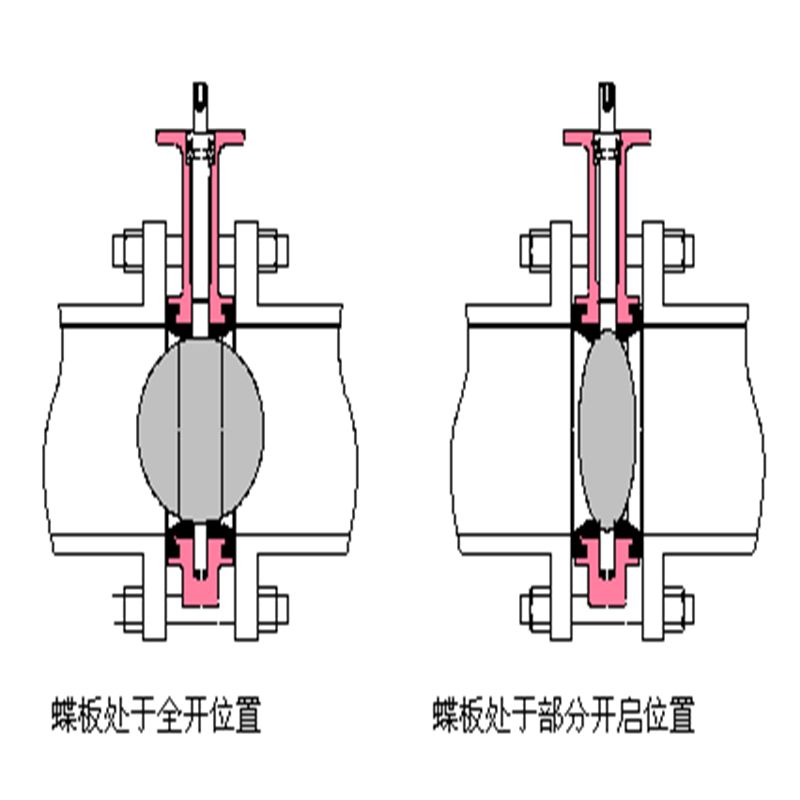 蝶板处于全开位置

蝶板处于部分开启位置