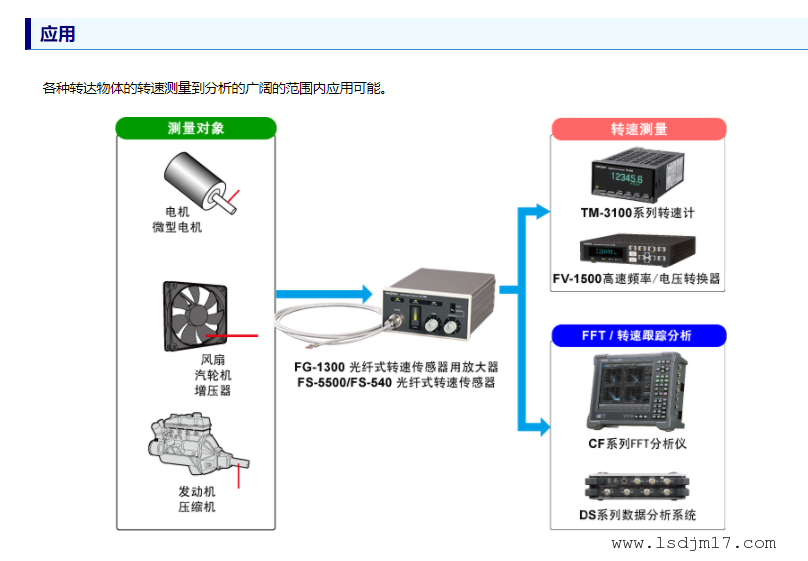 应用

各种转达物体的转速测量到分析的广阔的范围内应用可能。

测量对象

电机
微型电机

风扇
汽轮机
增压器

发动机
压缩机

FG-1300 光纤式转速传感器用放大器
FS-5500/FS-540 光纤式转速传感器

转速测量

12345.6

TM-3100系列转速计

FV-1500高速频率/电压转换器

FFT / 转速跟踪分析

CF系列FFT分析仪

DS系列数据分析系统

www.lsdjm17.com