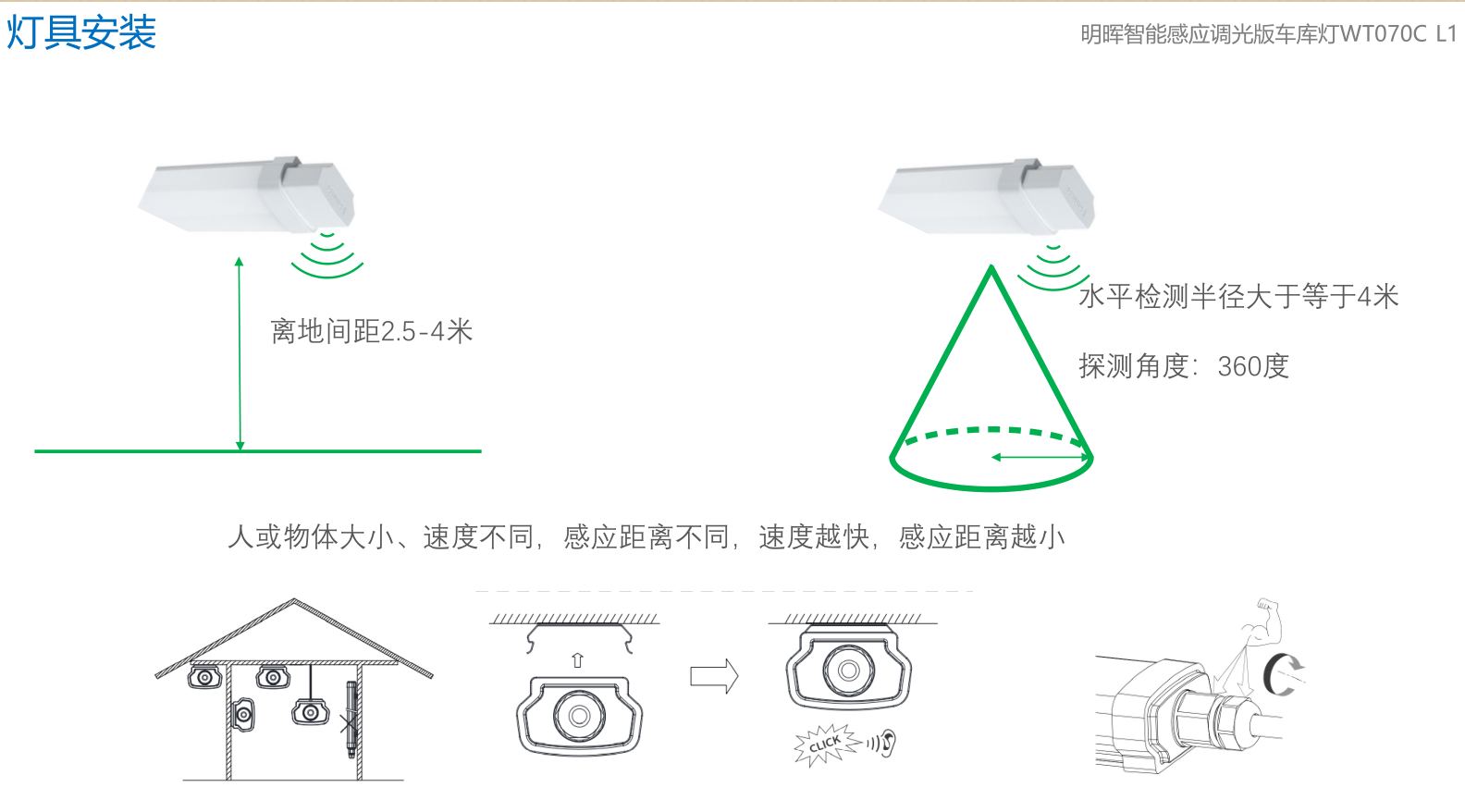 灯具安装

明晖智能感应调光版车库灯WT070C L1

离地间距2.5-4米

水平检测半径大于等于4米

探测角度：360度

人或物体大小、速度不同，感应距离不同，速度越快，感应距离越小

CLICK