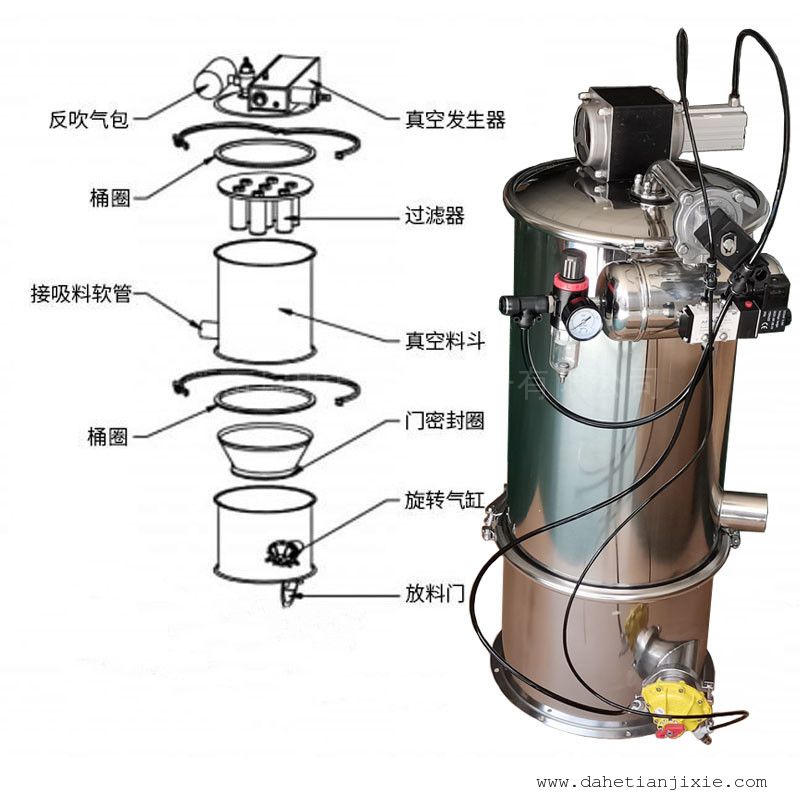 反吹气包

真空发生器

桶圈

过滤器

接吸料软管

真空料斗

桶圈

门密封圈

旋转气缸

放料门

www.dahetianjixie.com