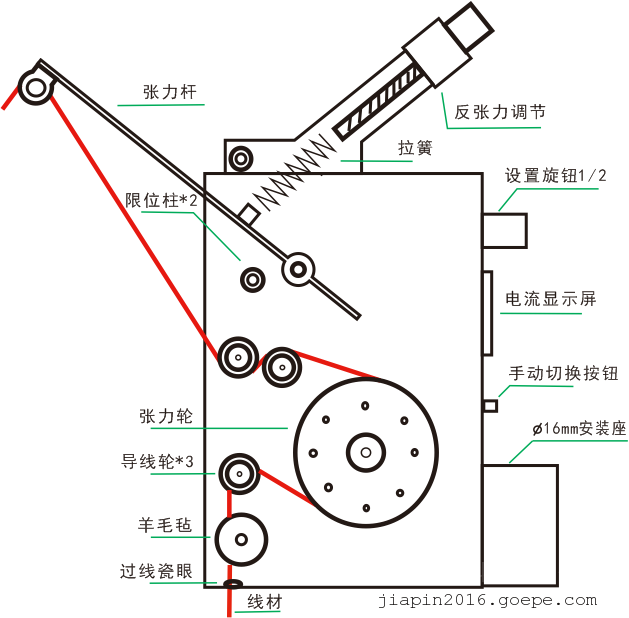 张力杆

反张力调节

拉簧

设置旋钮1/2

限位柱*2

电流显示屏

手动切换按钮

张力轮

ø16mm安装座

导线轮*3

羊毛毡

过线瓷眼

线材

jiapin2016.goepe.com