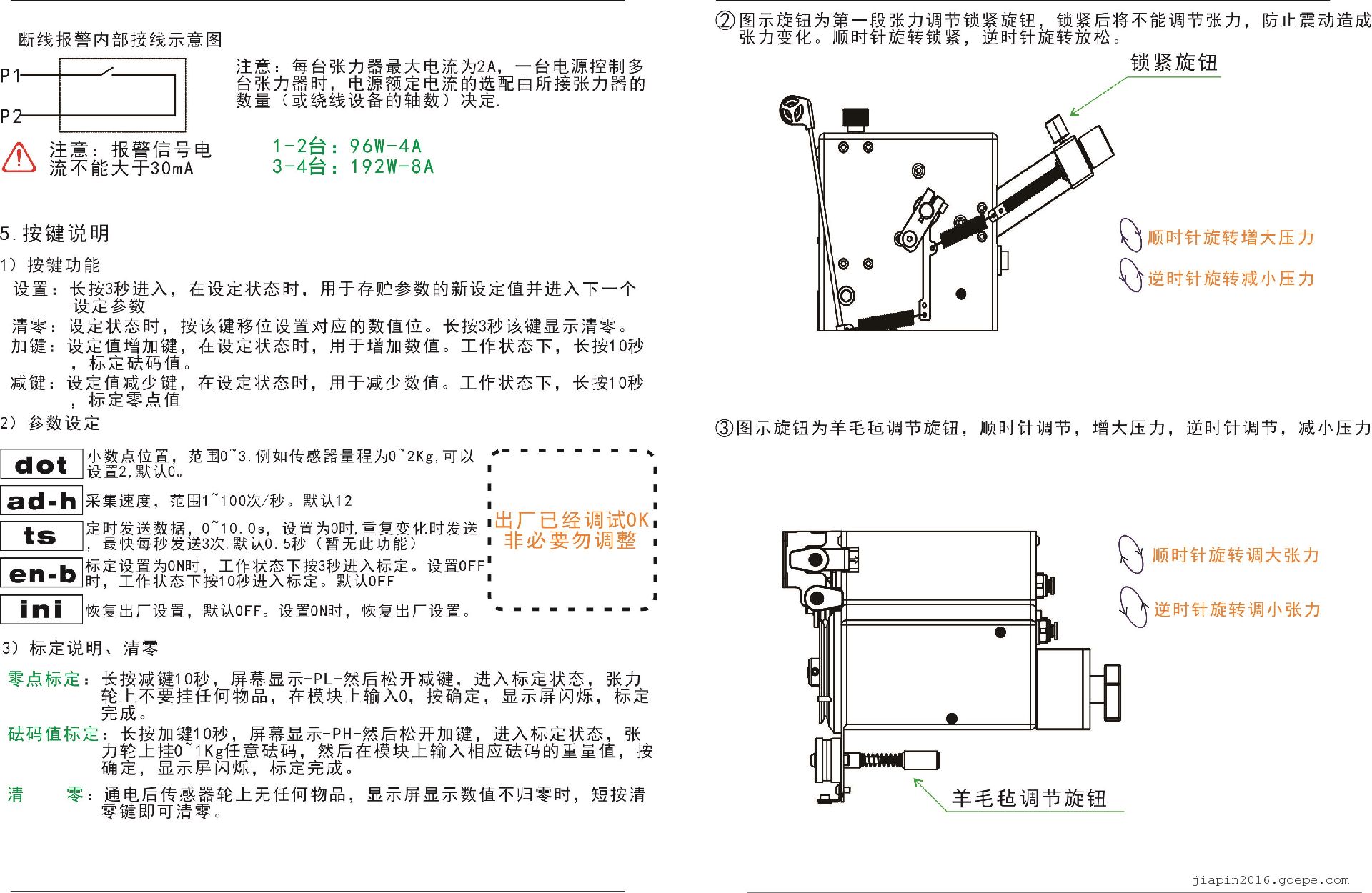 断线报警内部接线示意图

P1

P2

注意：每台张力器最大电流为2A，一台电源控制多台张力器时，电源额定电流的选配由所接张力器的数量（或绕线设备的轴数）决定.

注意：报警信号电流不能大于30mA

1-2台：96W-4A
3-4台：192W-8A

5.按键说明

1）按键功能

设置：长按3秒进入，在设定状态时，用于存贮参数的新设定值并进入下一个设定参数

清零：设定状态时，按该键移位设置对应的数值位。长按3秒该键显示清零。

加键：设定值增加键，在设定状态时，用于增加数值。工作状态下，长按10秒，标定砝码值。

减键：设定值减少键，在设定状态时，用于减少数值。工作状态下，长按10秒，标定零点值

2）参数设定

| dot | 小数点位置，范围0~3.例如传感器量程为0~2Kg,可以设置2,默认0。 |
|---|---|
| ad-h | 采集速度，范围1~100次/秒。默认12 |
| ts | 定时发送数据，0~10.0s，设置为0时,重复变化时发送，最快每秒发送3次,默认0.5秒（暂无此功能） |
| en-b | 标定设置为ON时，工作状态下按3秒进入标定。设置OFF时，工作状态下按10秒进入标定。默认OFF |
| ini | 恢复出厂设置，默认OFF。设置ON时，恢复出厂设置。 |

出厂已经调试OK
非必要勿调整

3）标定说明、清零

零点标定：长按减键10秒，屏幕显示-PL-然后松开减键，进入标定状态，张力轮上不要挂任何物品，在模块上输入0，按确定，显示屏闪烁，标定完成。

砝码值标定：长按加键10秒，屏幕显示-PH-然后松开加键，进入标定状态，张力轮上挂0~1Kg任意砝码，然后在模块上输入相应砝码的重量值，按确定，显示屏闪烁，标定完成。

清　零：通电后传感器轮上无任何物品，显示屏显示数值不归零时，短按清零键即可清零。

②图示旋钮为第一段张力调节锁紧旋钮，锁紧后将不能调节张力，防止震动造成张力变化。顺时针旋转锁紧，逆时针旋转放松。

锁紧旋钮

顺时针旋转增大压力

逆时针旋转减小压力

③图示旋钮为羊毛毡调节旋钮，顺时针调节，增大压力，逆时针调节，减小压力

顺时针旋转调大张力

逆时针旋转调小张力

羊毛毡调节旋钮

jiapin2016.goepe.com