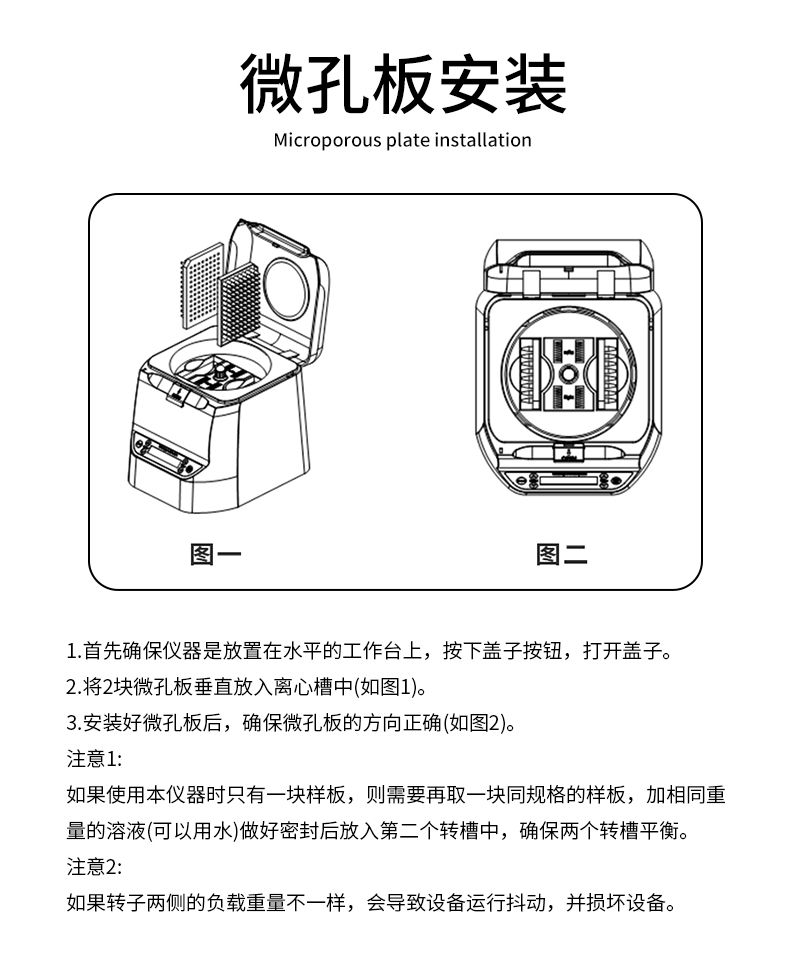 微孔板安装

Microporous plate installation

图一

图二

1.首先确保仪器是放置在水平的工作台上，按下盖子按钮，打开盖子。

2.将2块微孔板垂直放入离心槽中(如图1)。

3.安装好微孔板后，确保微孔板的方向正确(如图2)。

注意1:

如果使用本仪器时只有一块样板，则需要再取一块同规格的样板，加相同重量的溶液(可以用水)做好密封后放入第二个转槽中，确保两个转槽平衡。

注意2:

如果转子两侧的负载重量不一样，会导致设备运行抖动，并损坏设备。