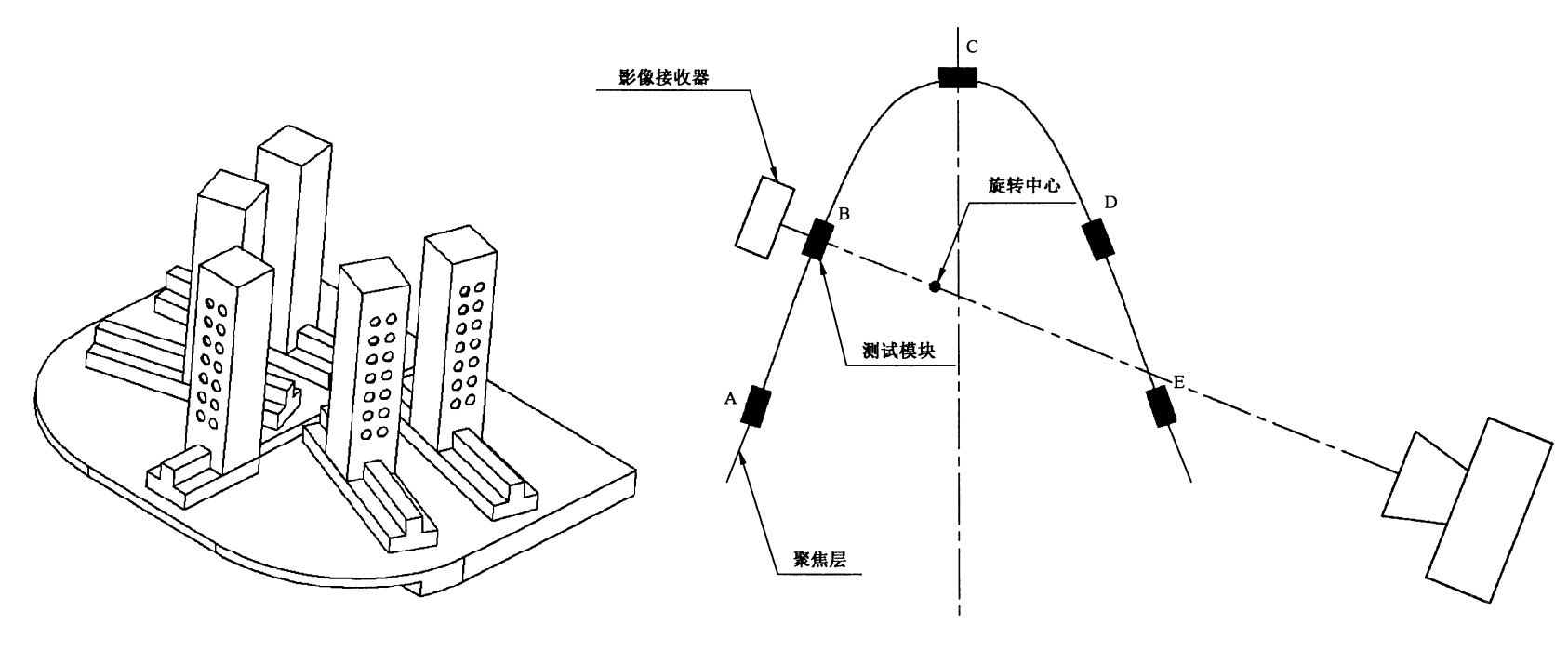 影像接收器
C
旋转中心
B
D
测试模块
A
E
聚焦层