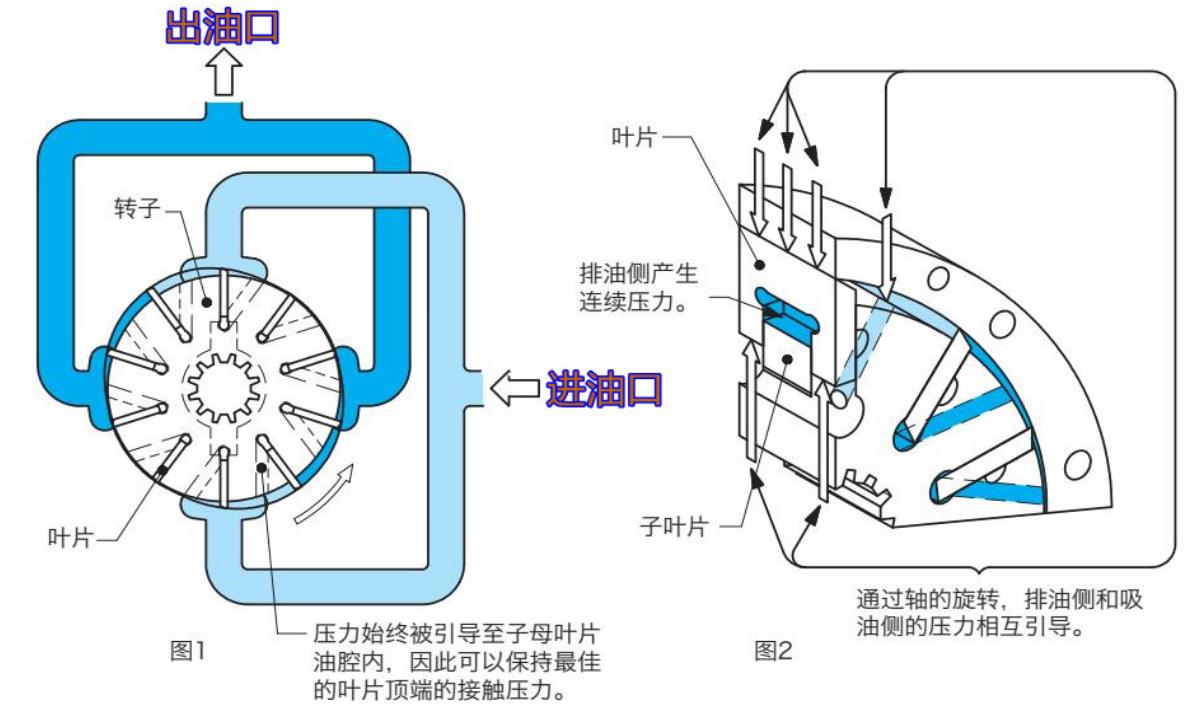 出油口

转子

进油口

叶片

压力始终被引导至子母叶片油腔内，因此可以保持最佳的叶片顶端的接触压力。

图1

叶片

排油侧产生连续压力。

子叶片

通过轴的旋转，排油侧和吸油侧的压力相互引导。

图2