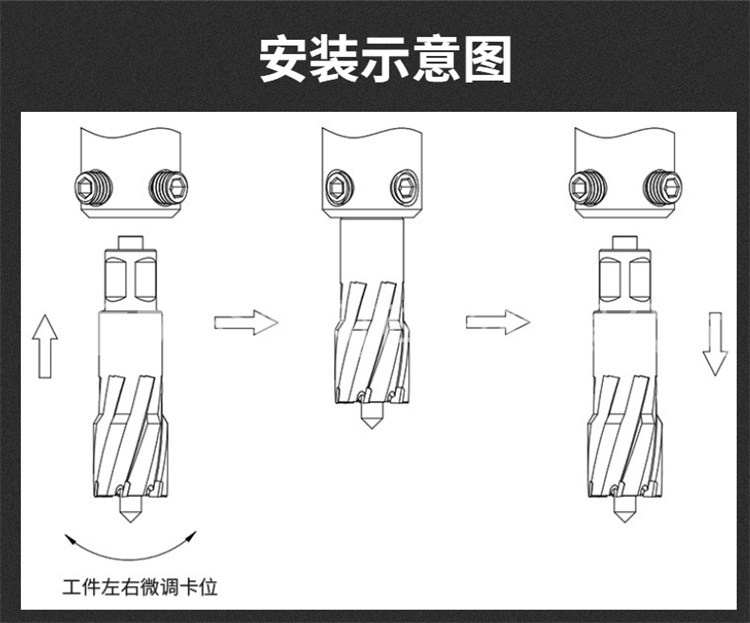 安装示意图

工件左右微调卡位