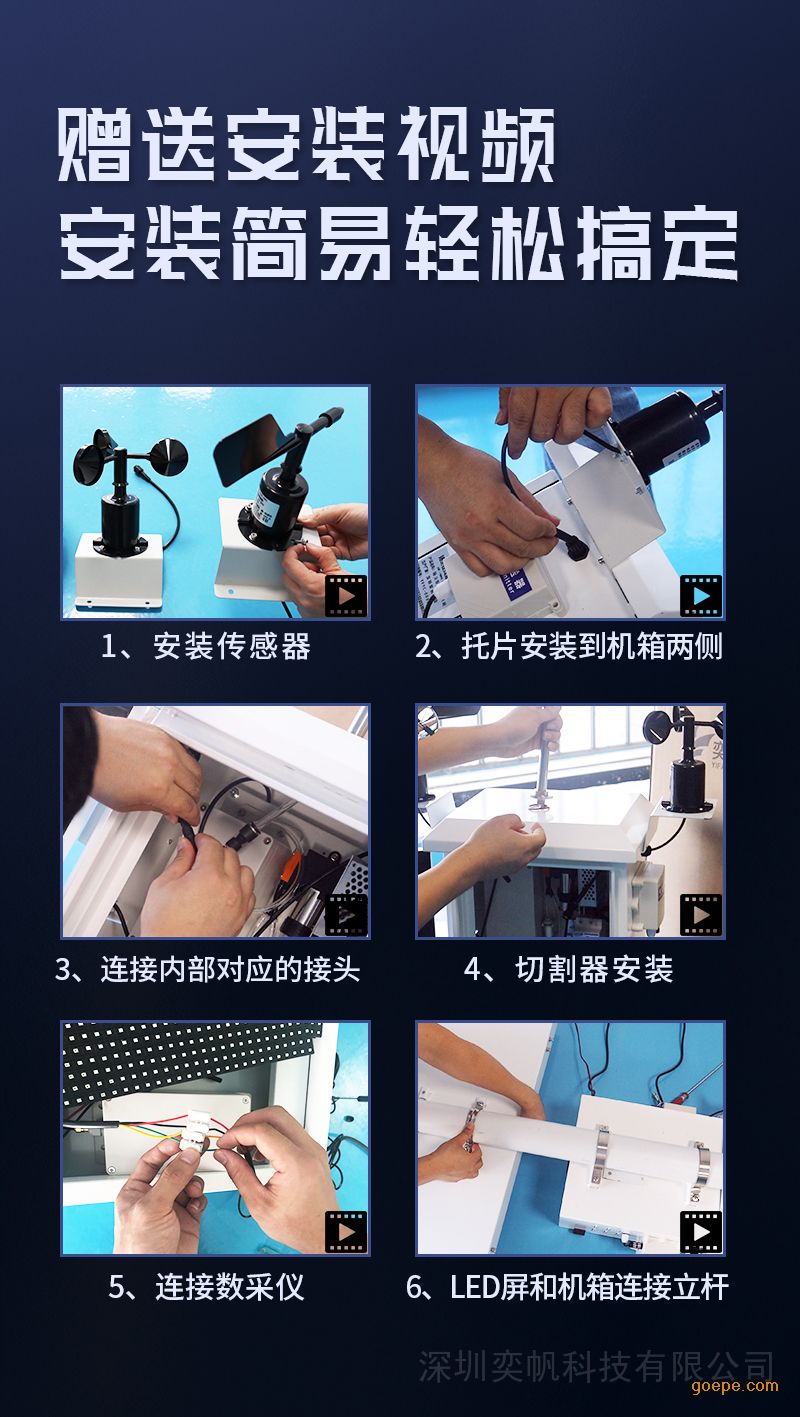 赠送安装视频
安装简易轻松搞定

1、安装传感器

2、托片安装到机箱两侧

3、连接内部对应的接头

4、切割器安装

5、连接数采仪

6、LED屏和机箱连接立杆

深圳奕帆科技有限公司

goepe.com