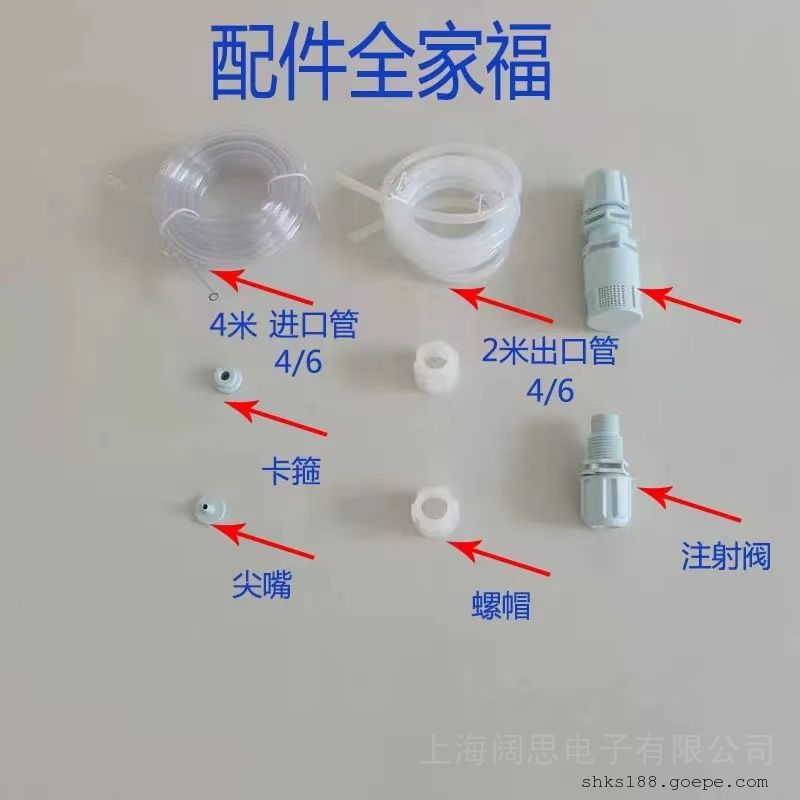 配件全家福

4米 进口管
4/6

2米出口管
4/6

卡箍

尖嘴

螺帽

注射阀

上海阔思电子有限公司
shks188.goepe.com