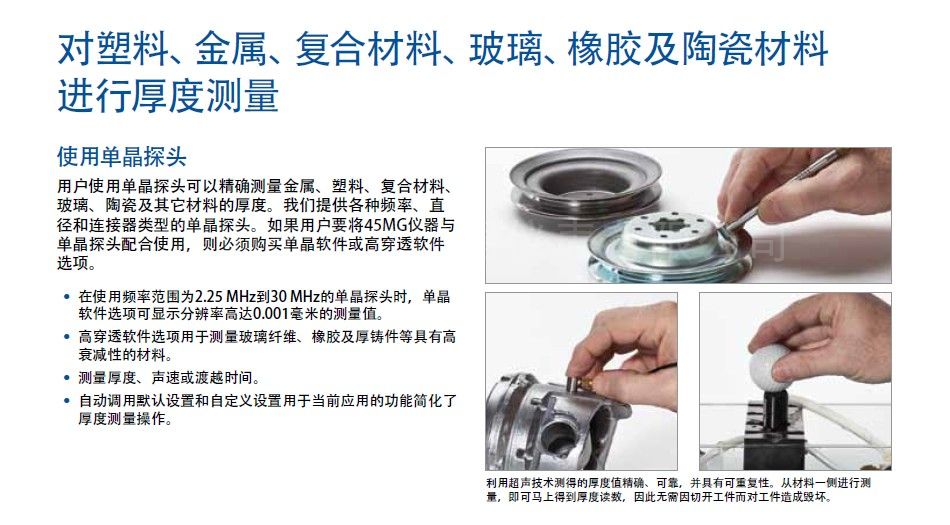 对塑料、金属、复合材料、玻璃、橡胶及陶瓷材料进行厚度测量

使用单晶探头

用户使用单晶探头可以精确测量金属、塑料、复合材料、玻璃、陶瓷及其它材料的厚度。我们提供各种频率、直径和连接器类型的单晶探头。如果用户要将45MG仪器与单晶探头配合使用，则必须购买单晶软件或高穿透软件选项。

• 在使用频率范围为2.25 MHz到30 MHz的单晶探头时，单晶软件选项可显示分辨率高达0.001毫米的测量值。
• 高穿透软件选项用于测量玻璃纤维、橡胶及厚铸件等具有高衰减性的材料。
• 测量厚度、声速或渡越时间。
• 自动调用默认设置和自定义设置用于当前应用的功能简化了厚度测量操作。

利用超声技术测得的厚度值精确、可靠，并具有可重复性。从材料一侧进行测量，即可马上得到厚度读数，因此无需因切开工件而对工件造成毁坏。