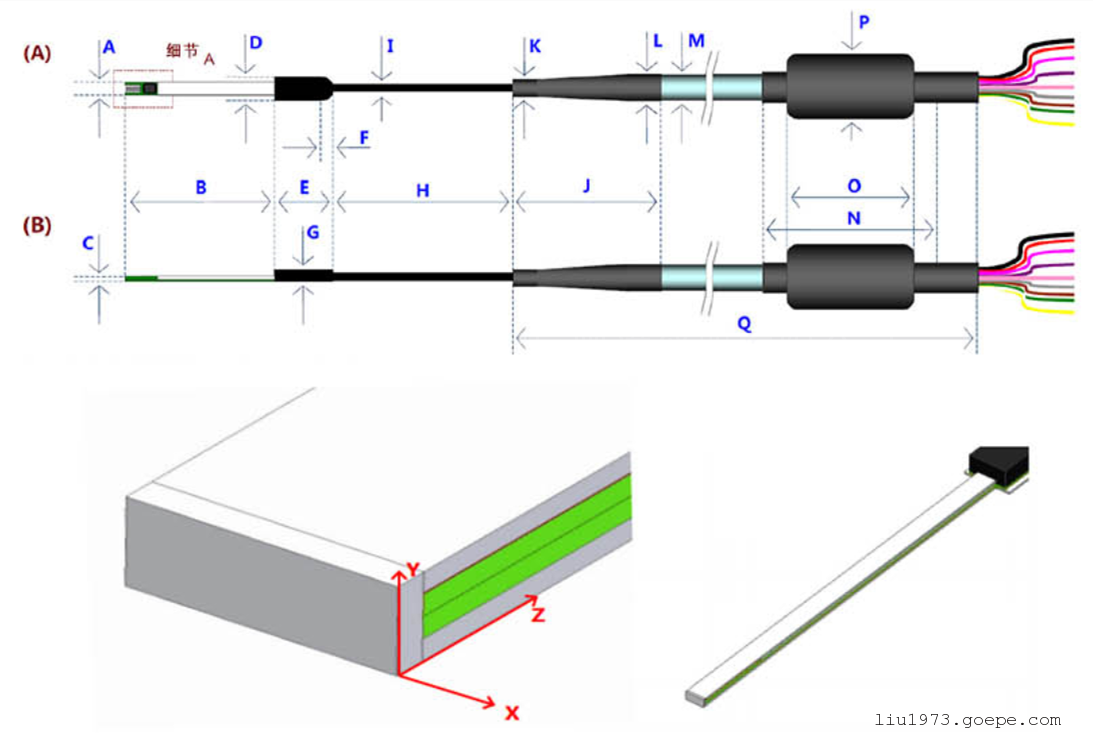 (A)
A
细节 A
D
I
K
L
M
P
F
B
E
H
J
O
N
(B)
C
G
Q
Y
Z
X
liu1973.goepe.com