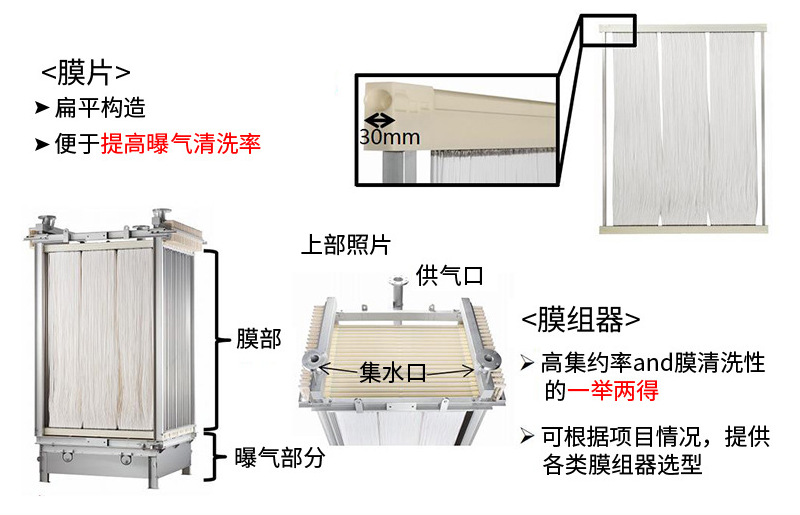 <膜片>
➤ 扁平构造
➤ 便于提高曝气清洗率

30mm

膜部

曝气部分

上部照片

供气口

集水口

<膜组器>
➢ 高集约率and膜清洗性的一举两得

➢ 可根据项目情况，提供各类膜组器选型