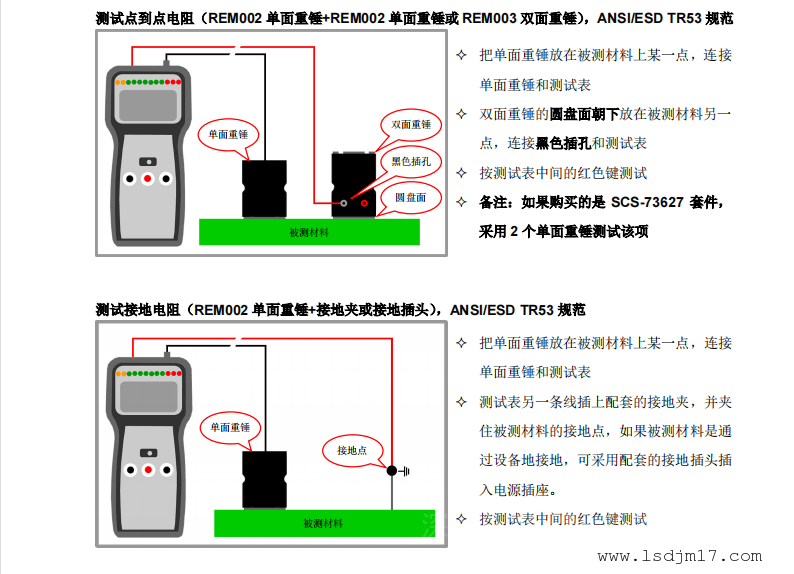 测试点到点电阻（REM002 单面重锤+REM002 单面重锤或 REM003 双面重锤），ANSI/ESD TR53 规范

单面重锤

双面重锤

黑色插孔

圆盘面

被测材料

✧ 把单面重锤放在被测材料上某一点，连接单面重锤和测试表

✧ 双面重锤的圆盘面朝下放在被测材料另一点，连接黑色插孔和测试表

✧ 按测试表中间的红色键测试

✧ 备注：如果购买的是 SCS-73627 套件，采用 2 个单面重锤测试该项

测试接地电阻（REM002 单面重锤+接地夹或接地插头），ANSI/ESD TR53 规范

单面重锤

接地点

被测材料

✧ 把单面重锤放在被测材料上某一点，连接单面重锤和测试表

✧ 测试表另一条线插上配套的接地夹，并夹住被测材料的接地点，如果被测材料是通过设备地接地，可采用配套的接地插头插入电源插座。

✧ 按测试表中间的红色键测试

www.lsdjm17.com